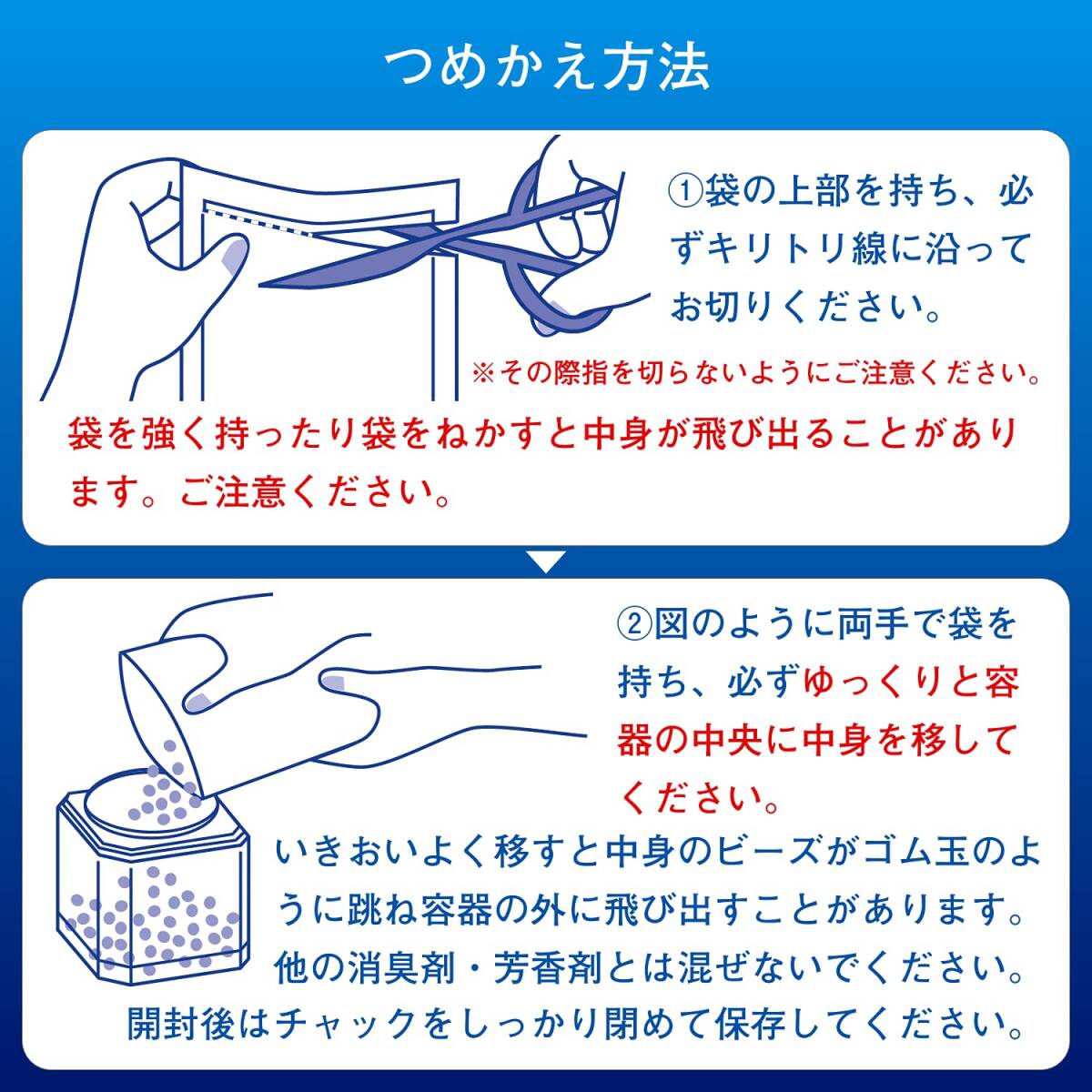 つめかえ方法

①袋の上部を持ち、必ずキリトリ線に沿ってお切りください。

※その際指を切らないようにご注意ください。

袋を強く持ったり袋をねかすと中身が飛び出ることがあります。ご注意ください。

②図のように両手で袋を持ち、必ずゆっくりと容器の中央に中身を移してください。

いきおいよく移すと中身のビーズがゴム玉のように跳ね容器の外に飛び出すことがあります。

他の消臭剤・芳香剤とは混ぜないでください。

開封後はチャックをしっかり閉めて保存してください。