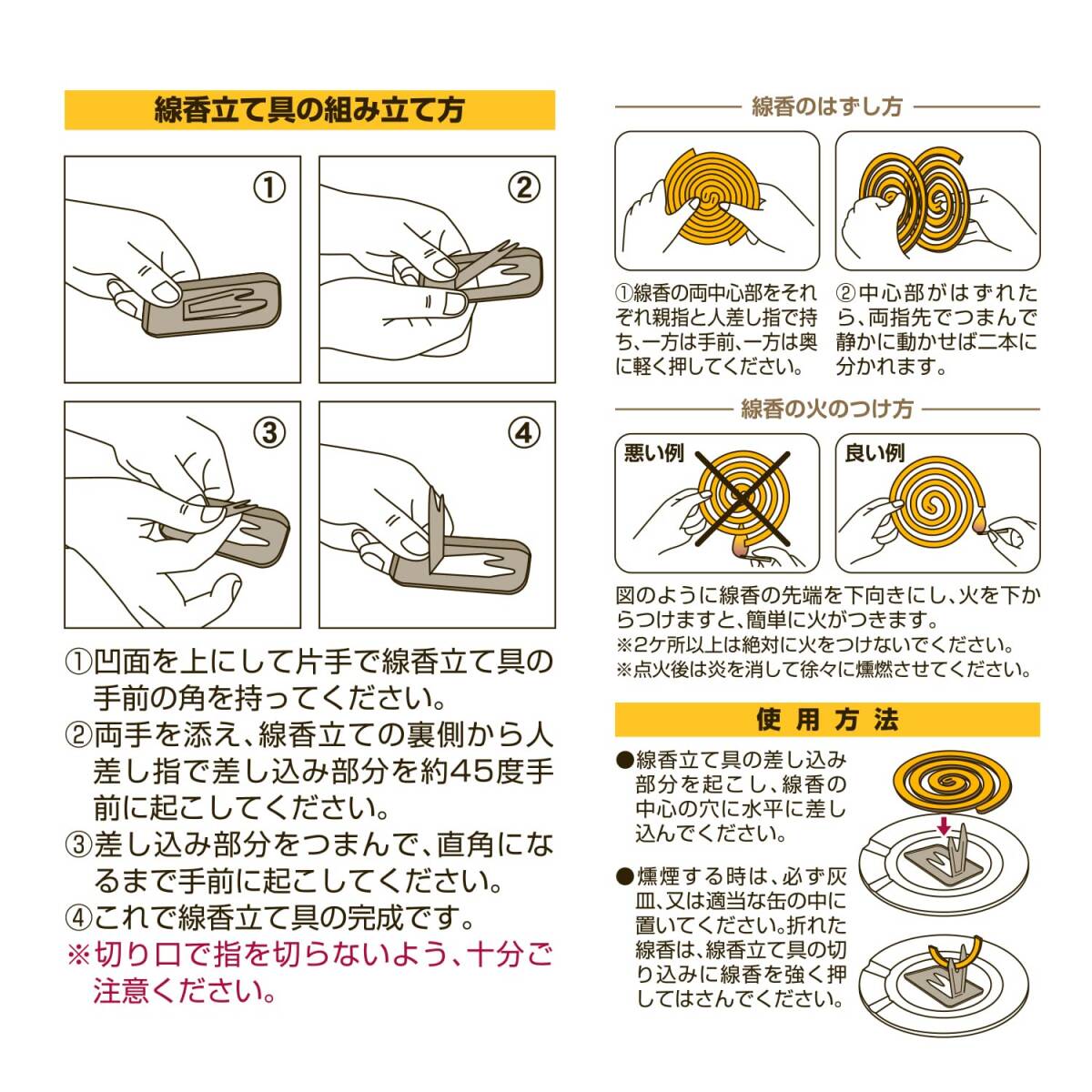 線香立て具の組み立て方

①

②

③

④

①凹面を上にして片手で線香立て具の手前の角を持ってください。
②両手を添え、線香立ての裏側から人差し指で差し込み部分を約45度手前に起こしてください。
③差し込み部分をつまんで、直角になるまで手前に起こしてください。
④これで線香立て具の完成です。
※切り口で指を切らないよう、十分ご注意ください。

線香のはずし方

①線香の両中心部をそれぞれ親指と人差し指で持ち、一方は手前、一方は奥に軽く押してください。

②中心部がはずれたら、両指先でつまんで静かに動かせば二本に分かれます。

線香の火のつけ方

悪い例

良い例

図のように線香の先端を下向きにし、火を下からつけますと、簡単に火がつきます。
※2ケ所以上は絶対に火をつけないでください。
※点火後は炎を消して徐々に燻燃させてください。

使用方法

●線香立て具の差し込み部分を起こし、線香の中心の穴に水平に差し込んでください。

●燻煙する時は、必ず灰皿、又は適当な缶の中に置いてください。折れた線香は、線香立て具の切り込みに線香を強く押してはさんでください。