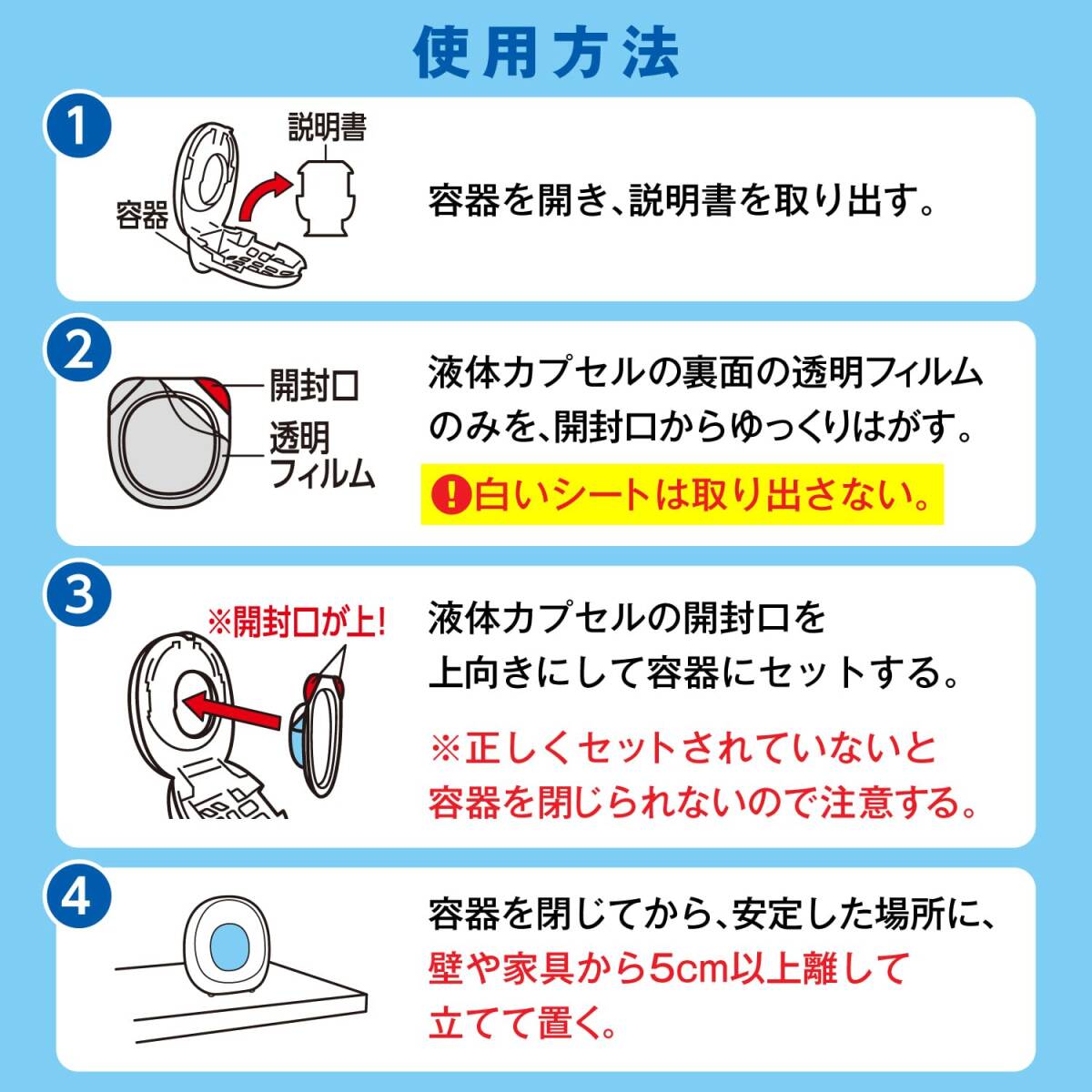 使用方法

1
説明書
容器
容器を開き、説明書を取り出す。

2
開封口
透明フィルム
液体カプセルの裏面の透明フィルムのみを、開封口からゆっくりはがす。
!白いシートは取り出さない。

3
※開封口が上!
液体カプセルの開封口を上向きにして容器にセットする。
※正しくセットされていないと容器を閉じられないので注意する。

4
容器を閉じてから、安定した場所に、壁や家具から5cm以上離して立てて置く。