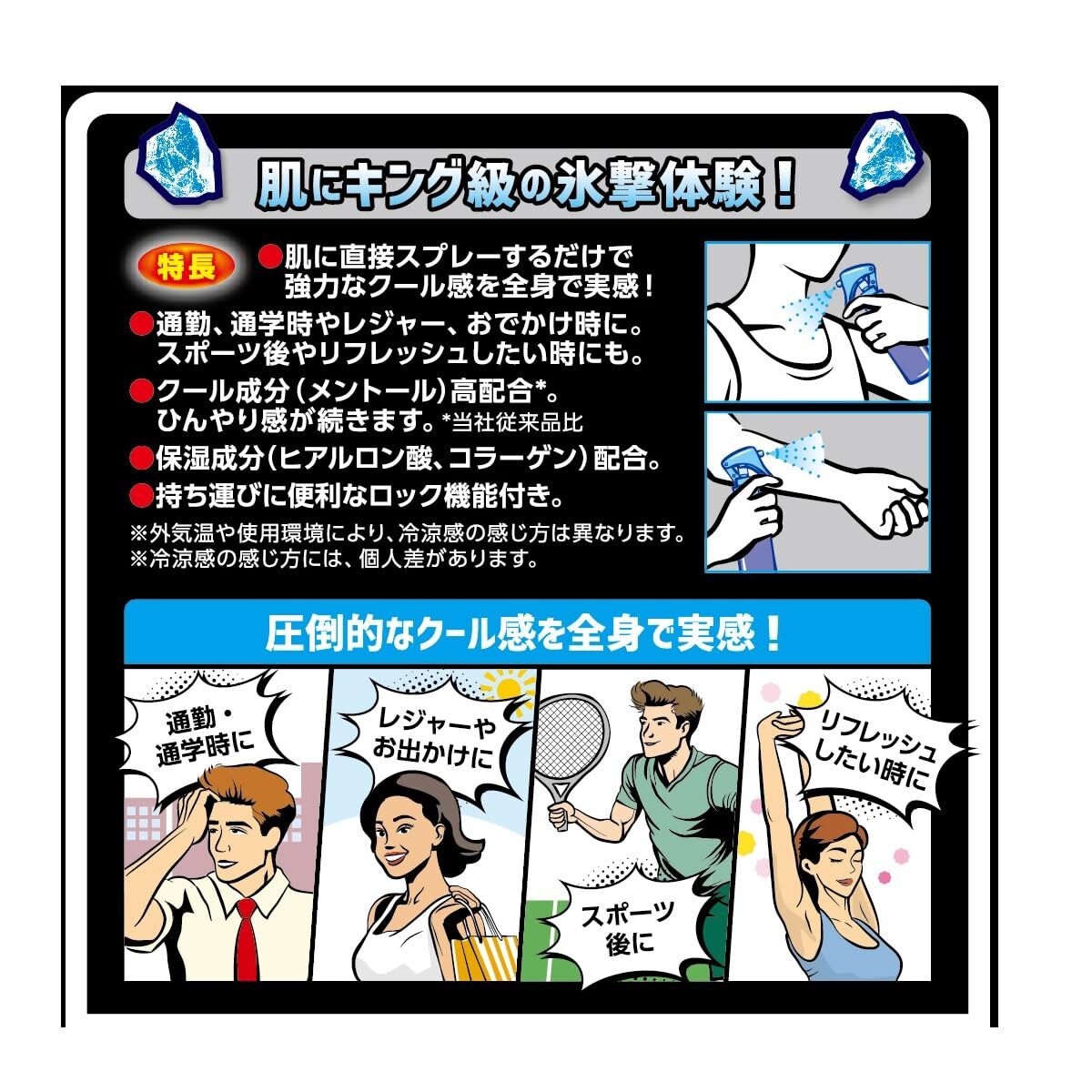 肌にキング級の氷撃体験！

特長

●肌に直接スプレーするだけで強力なクール感を全身で実感！

●通勤、通学時やレジャー、おでかけ時に。スポーツ後やリフレッシュしたい時にも。

●クール成分（メントール）高配合*。ひんやり感が続きます。*当社従来品比

●保湿成分（ヒアルロン酸、コラーゲン）配合。

●持ち運びに便利なロック機能付き。

※外気温や使用環境により、冷涼感の感じ方は異なります。
※冷涼感の感じ方には、個人差があります。

圧倒的なクール感を全身で実感！

通勤・通学時に

レジャーやお出かけに

スポーツ後に

リフレッシュしたい時に