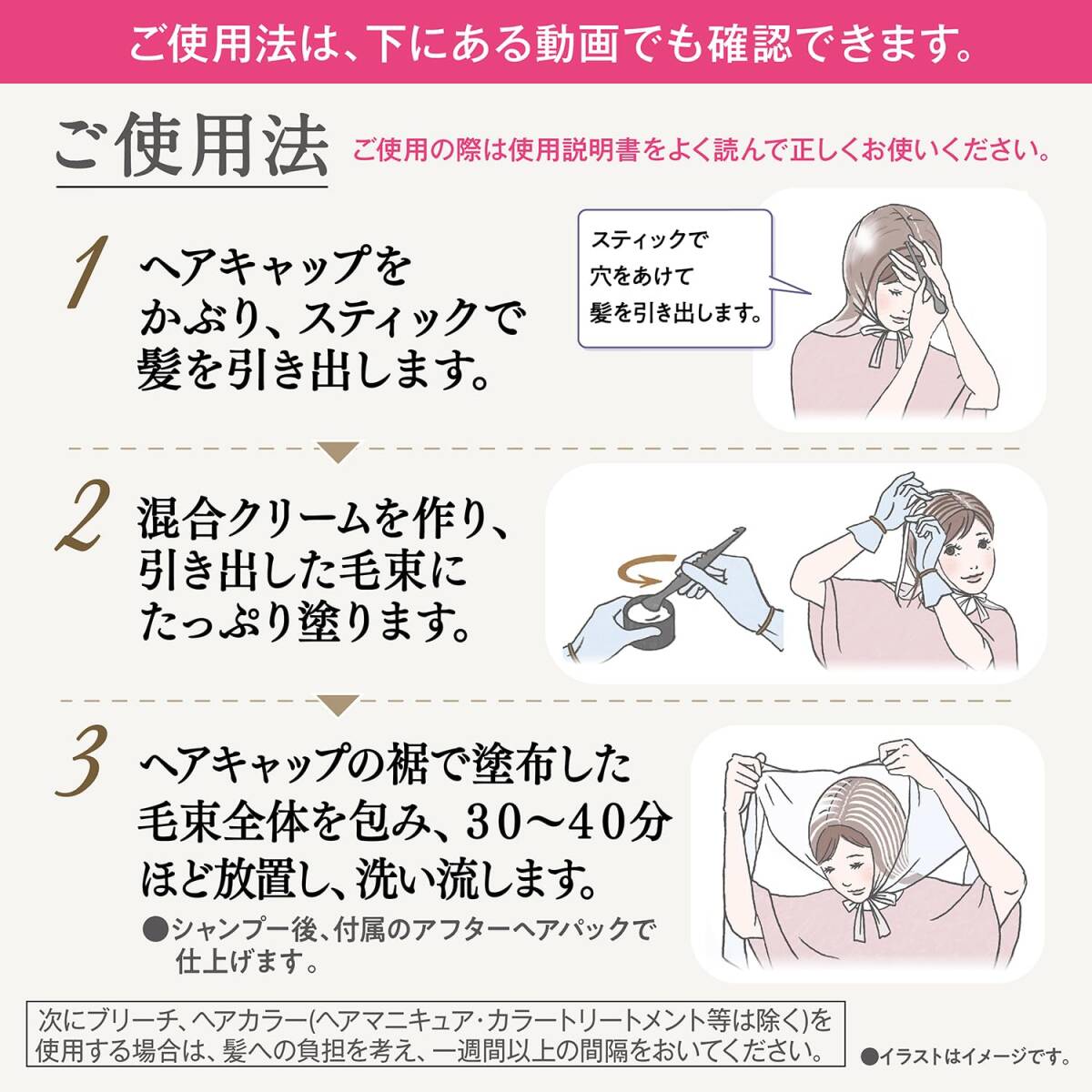 ご使用法は、下にある動画でも確認できます。

ご使用法

ご使用の際は使用説明書をよく読んで正しくお使いください。

1 ヘアキャップをかぶり、スティックで髪を引き出します。

スティックで穴をあけて髪を引き出します。

2 混合クリームを作り、引き出した毛束にたっぷり塗ります。

3 ヘアキャップの裾で塗布した毛束全体を包み、30〜40分ほど放置し、洗い流します。

●シャンプー後、付属のアフターヘアパックで仕上げます。

次にブリーチ、ヘアカラー(ヘアマニキュア・カラートリートメント等は除く)を使用する場合は、髪への負担を考え、一週間以上の間隔をおいてください。

●イラストはイメージです。