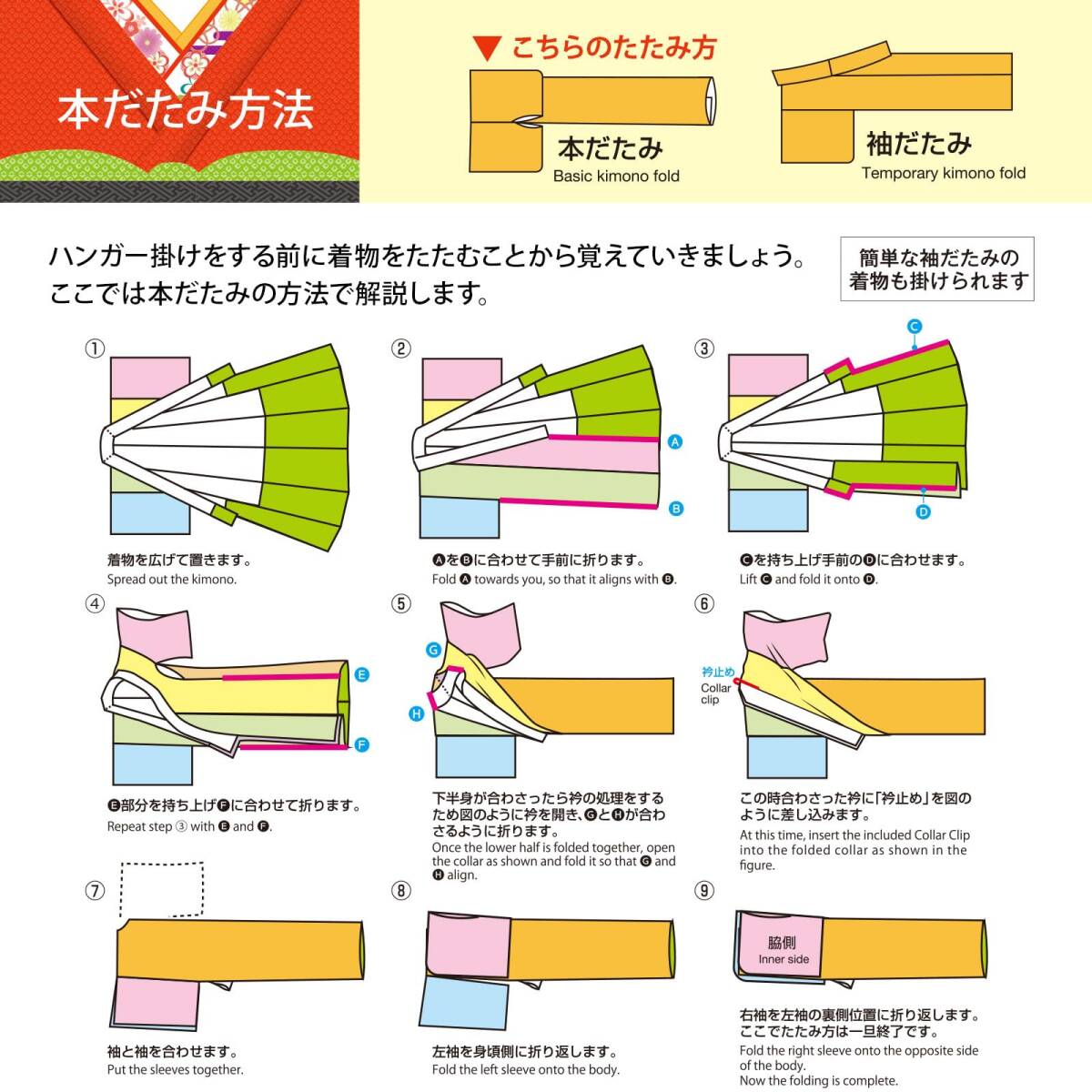 本だたみ方法

▼ こちらのたたみ方

本だたみ
Basic kimono fold

袖だたみ
Temporary kimono fold

ハンガー掛けをする前に着物をたたむことから覚えていきましょう。
ここでは本だたみの方法で解説します。

簡単な袖だたみの着物も掛けられます

①
着物を広げて置きます。
Spread out the kimono.

②
A
B
AをBに合わせて手前に折ります。
Fold A towards you, so that it aligns with B.

③
C
D
Cを持ち上げ手前のDに合わせます。
Lift C and fold it onto D.

④
E
F
E部分を持ち上げFに合わせて折ります。
Repeat step ③ with E and F.

⑤
G
H
下半身が合わさったら衿の処理をするため図のように衿を開き、GとHが合わさるように折ります。
Once the lower half is folded together, open the collar as shown and fold it so that G and H align.

⑥
衿止め
Collar clip
この時合わさった衿に「衿止め」を図のように差し込みます。
At this time, insert the included Collar Clip into the folded collar as shown in the figure.

⑦
袖と袖を合わせます。
Put the sleeves together.

⑧
左袖を身頃側に折り返します。
Fold the left sleeve onto the body.

⑨
脇側
Inner side
右袖を左袖の裏側位置に折り返します。
ここでたたみ方は一旦終了です。
Fold the right sleeve onto the opposite side of the body.
Now the folding is complete.