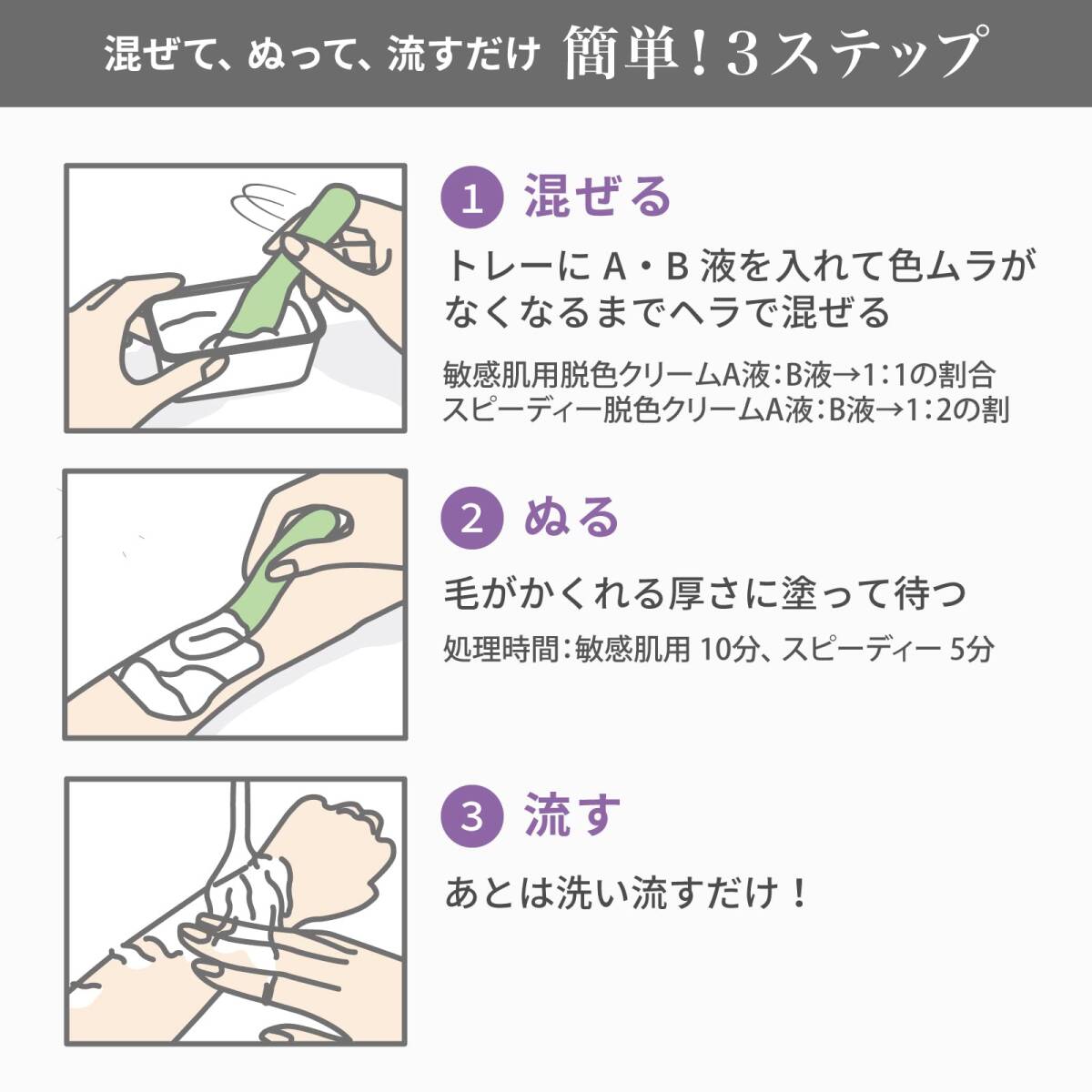 混ぜて、ぬって、流すだけ 簡単！3ステップ

1 混ぜる

トレーに A・B 液を入れて色ムラがなくなるまでヘラで混ぜる

敏感肌用脱色クリームA液：B液→1：1の割合
スピーディー脱色クリームA液：B液→1：2の割

2 ぬる

毛がかくれる厚さに塗って待つ

処理時間：敏感肌用 10分、スピーディー 5分

3 流す

あとは洗い流すだけ！