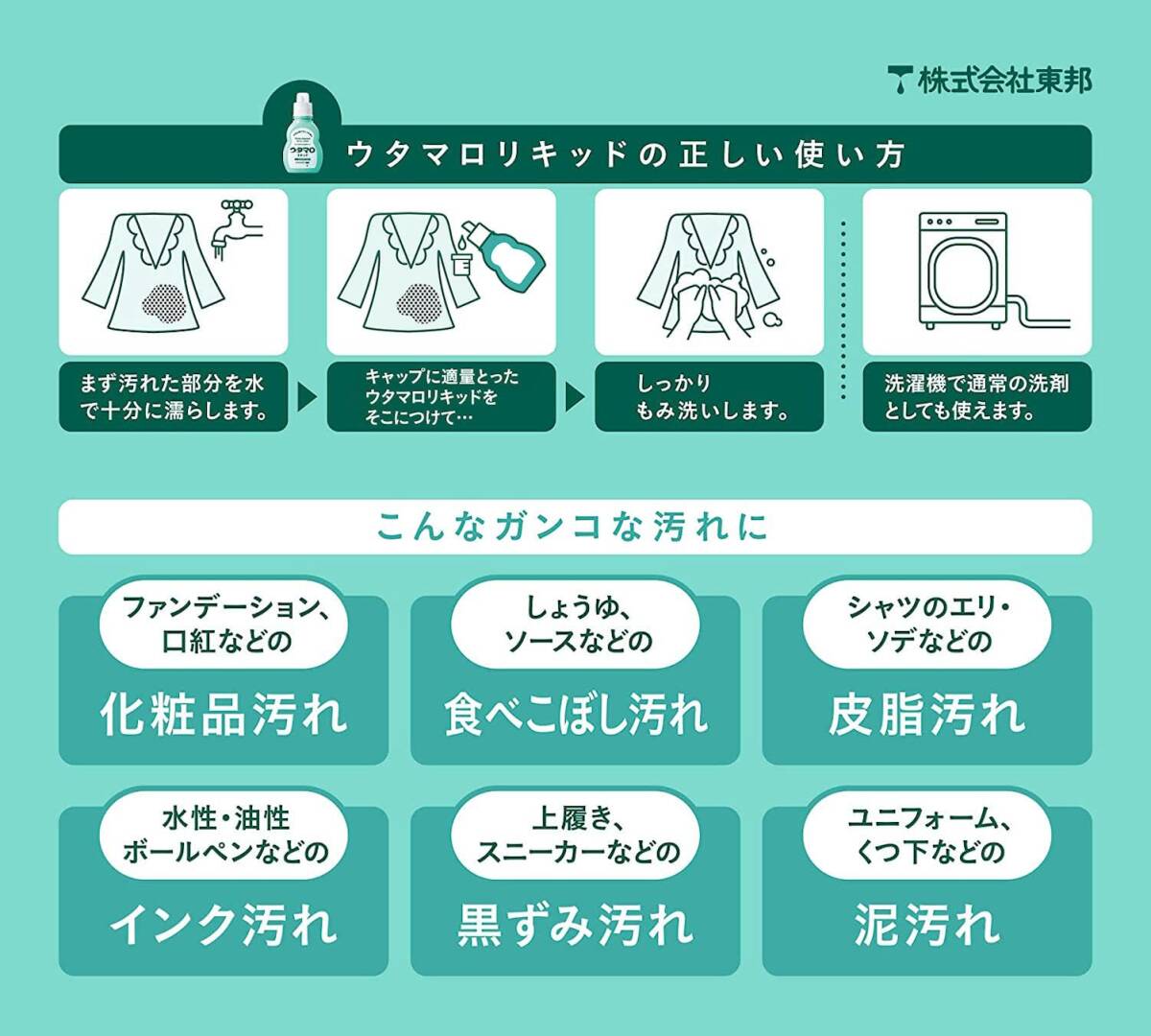 株式会社東邦

ウタマロ

ウタマロリキッドの正しい使い方

まず汚れた部分を水で十分に濡らします。

キャップに適量とったウタマロリキッドをそこにつけて…

しっかりもみ洗いします。

洗濯機で通常の洗剤としても使えます。

こんなガンコな汚れに

ファンデーション、口紅などの
化粧品汚れ

しょうゆ、ソースなどの
食べこぼし汚れ

シャツのエリ・ソデなどの
皮脂汚れ

水性・油性ボールペンなどの
インク汚れ

上履き、スニーカーなどの
黒ずみ汚れ

ユニフォーム、くつ下などの
泥汚れ