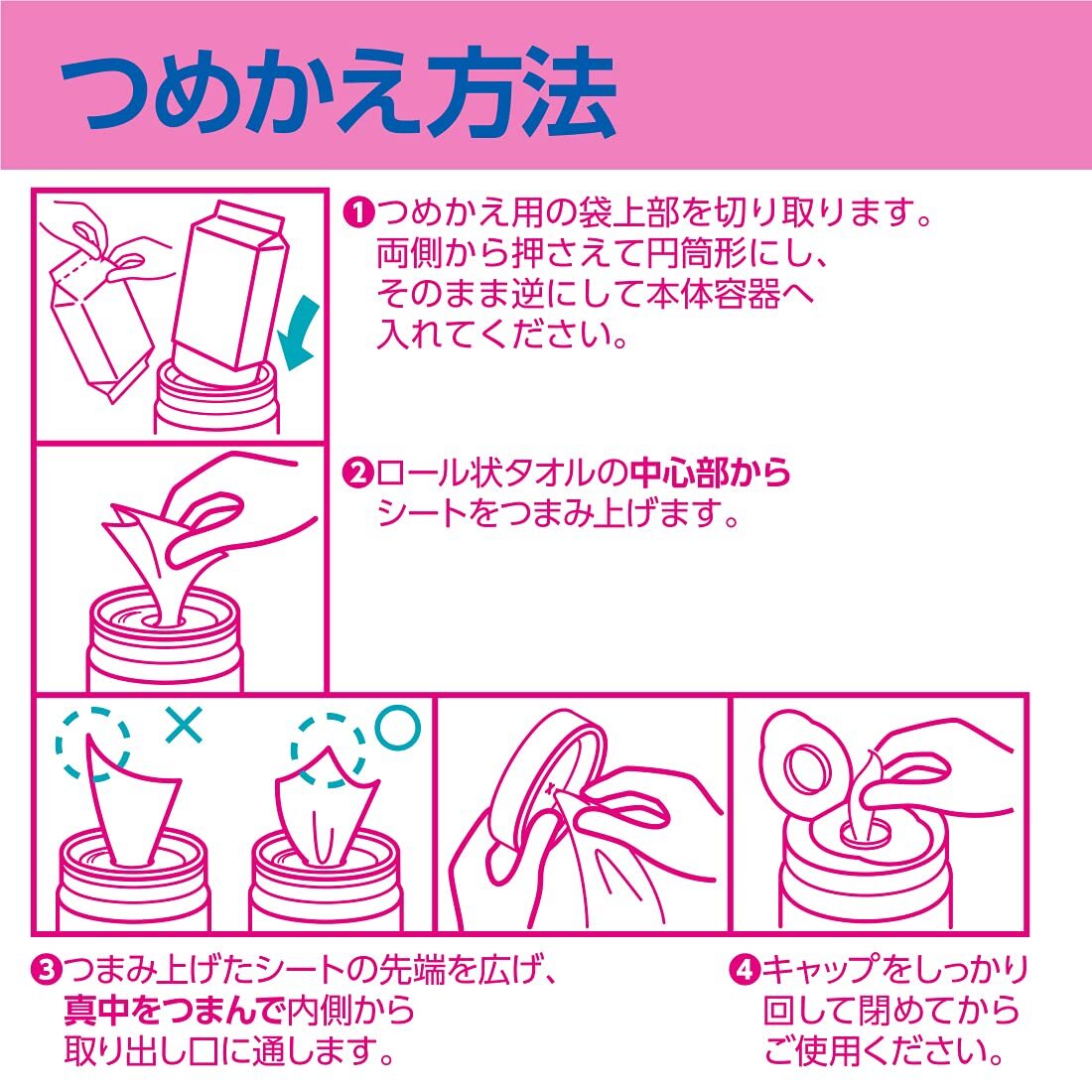 つめかえ方法

❶つめかえ用の袋上部を切り取ります。両側から押さえて円筒形にし、そのまま逆にして本体容器へ入れてください。

❷ロール状タオルの中心部からシートをつまみ上げます。

×

○

❸つまみ上げたシートの先端を広げ、真中をつまんで内側から取り出し口に通します。

❹キャップをしっかり回して閉めてからご使用ください。