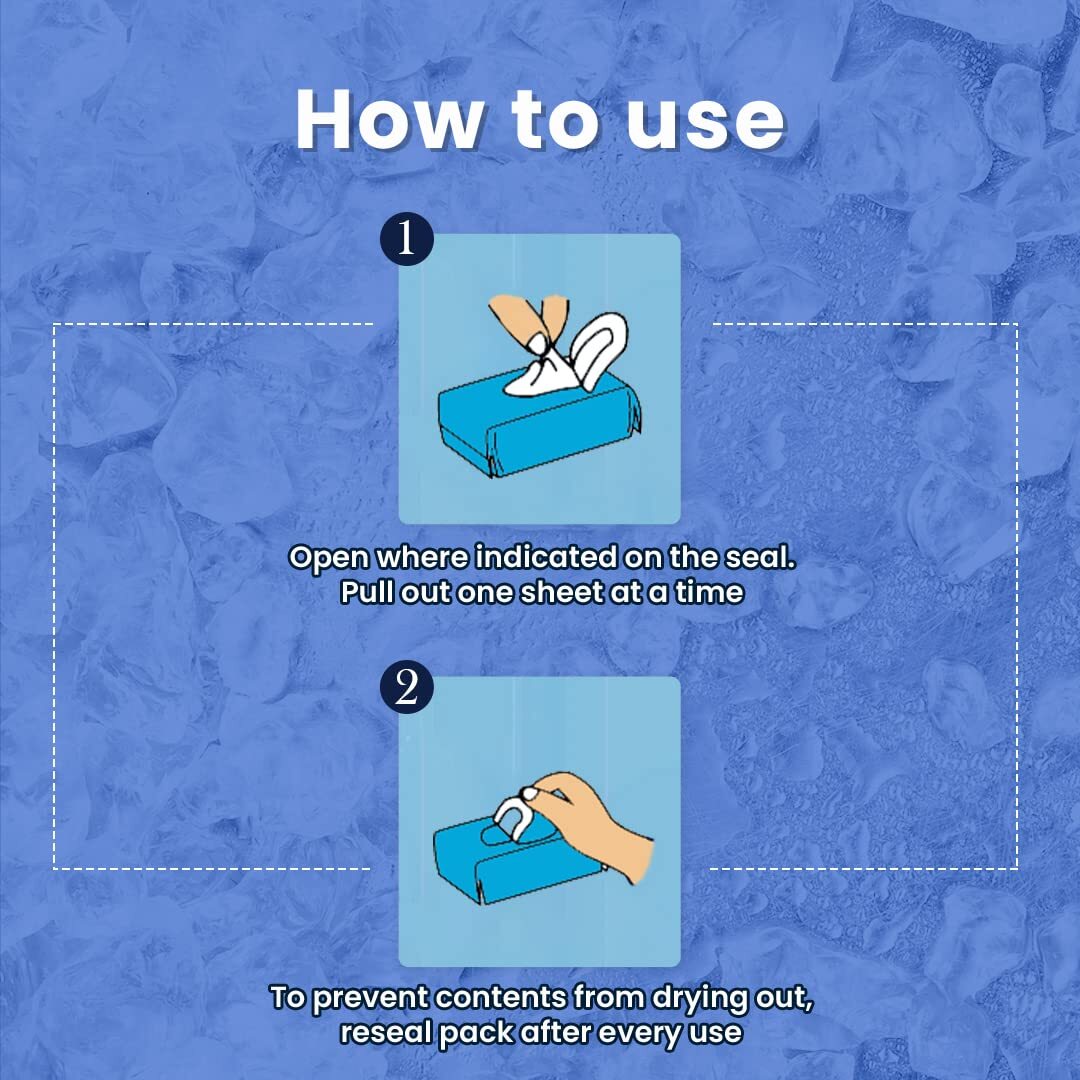 How to use

1

Open where indicated on the seal. Pull out one sheet at a time

2

To prevent contents from drying out, reseal pack after every use