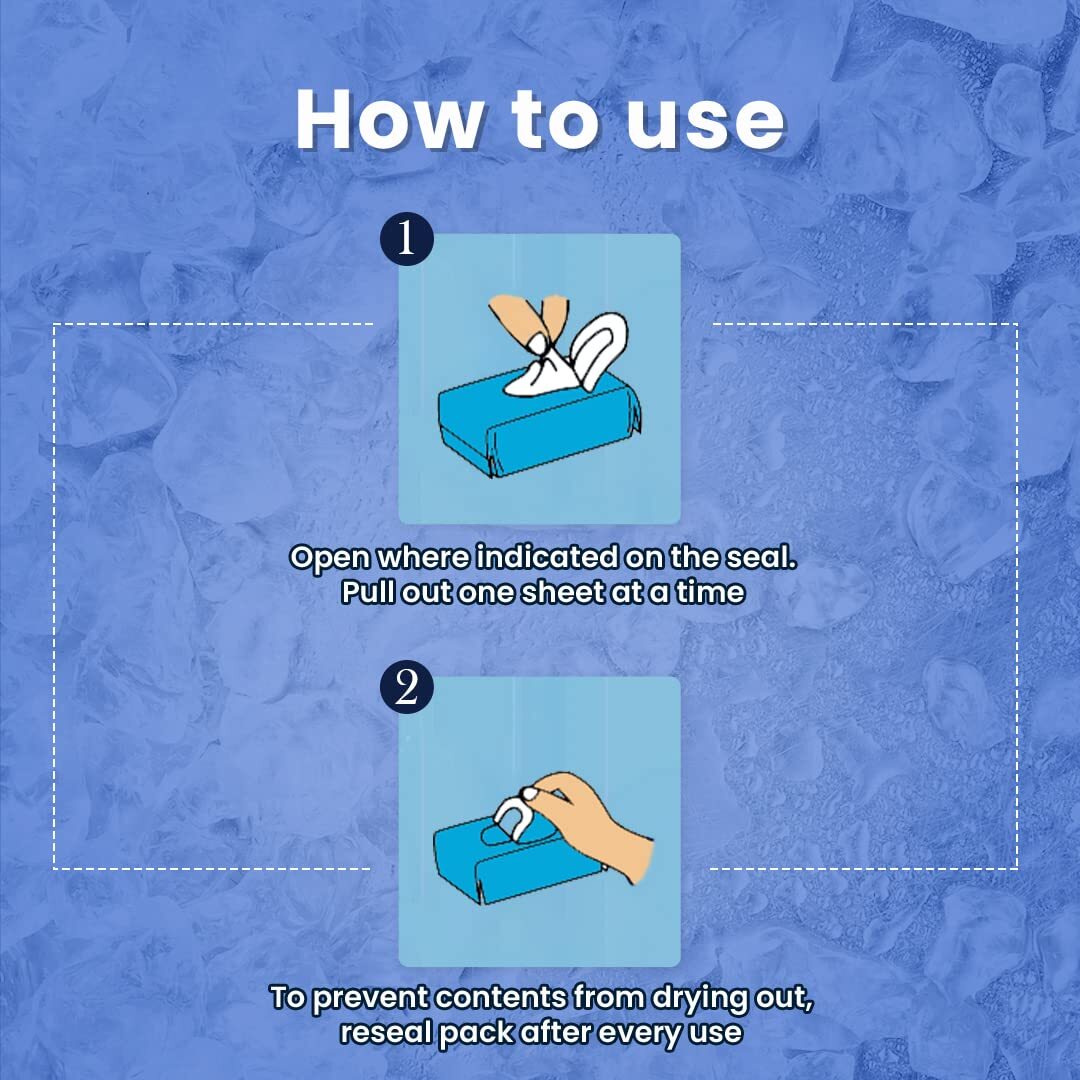 How to use

1

Open where indicated on the seal. Pull out one sheet at a time

2

To prevent contents from drying out, reseal pack after every use