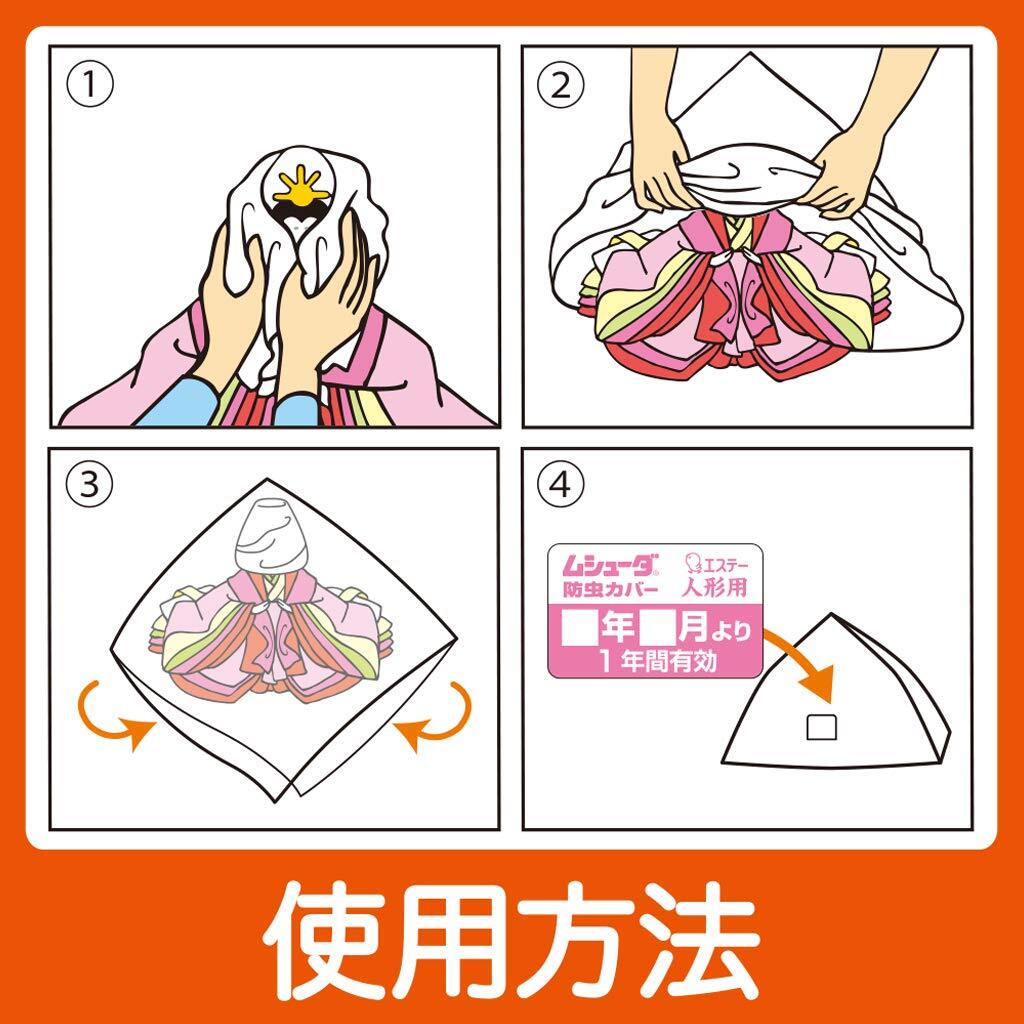 ①

②

③

④

ムシューダ®
防虫カバー
エステー
人形用
年 月より
1年間有効

使用方法