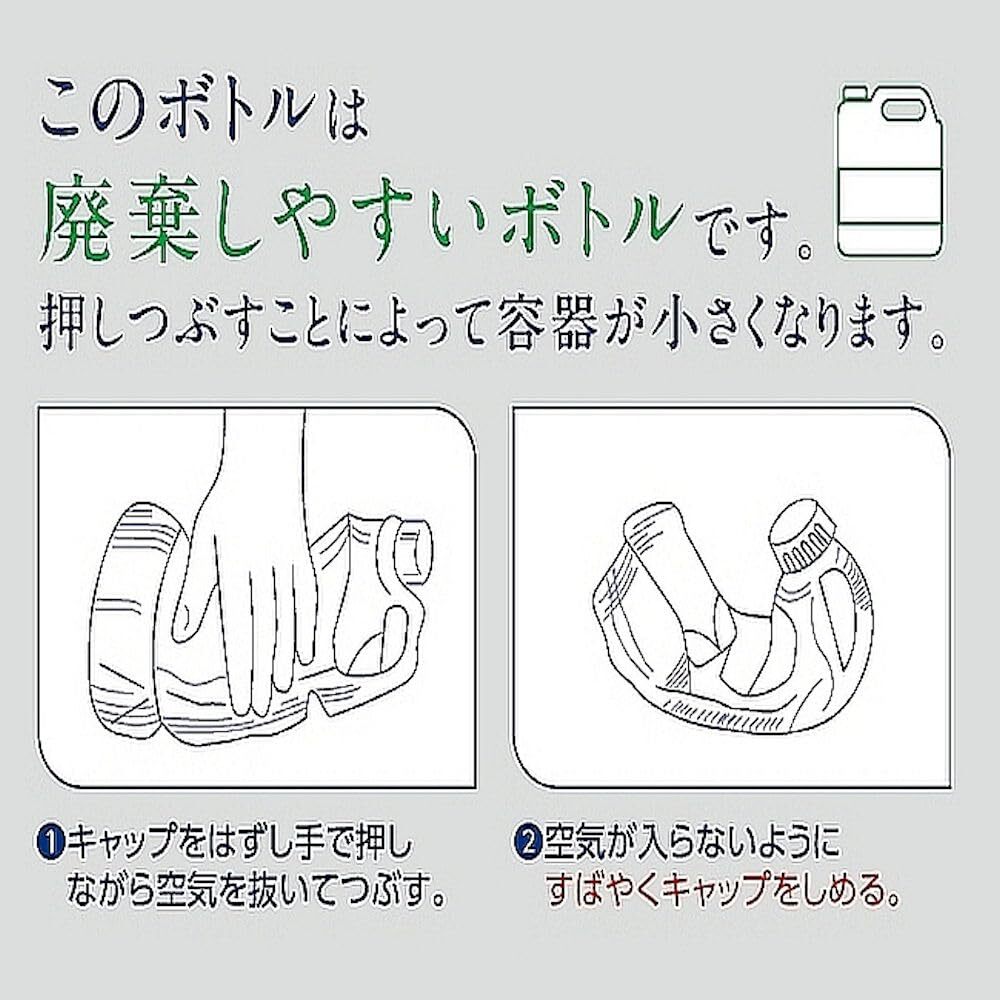 このボトルは
廃棄しやすいボトルです。
押しつぶすことによって容器が小さくなります。

❶キャップをはずし手で押しながら空気を抜いてつぶす。

❷空気が入らないようにすばやくキャップをしめる。