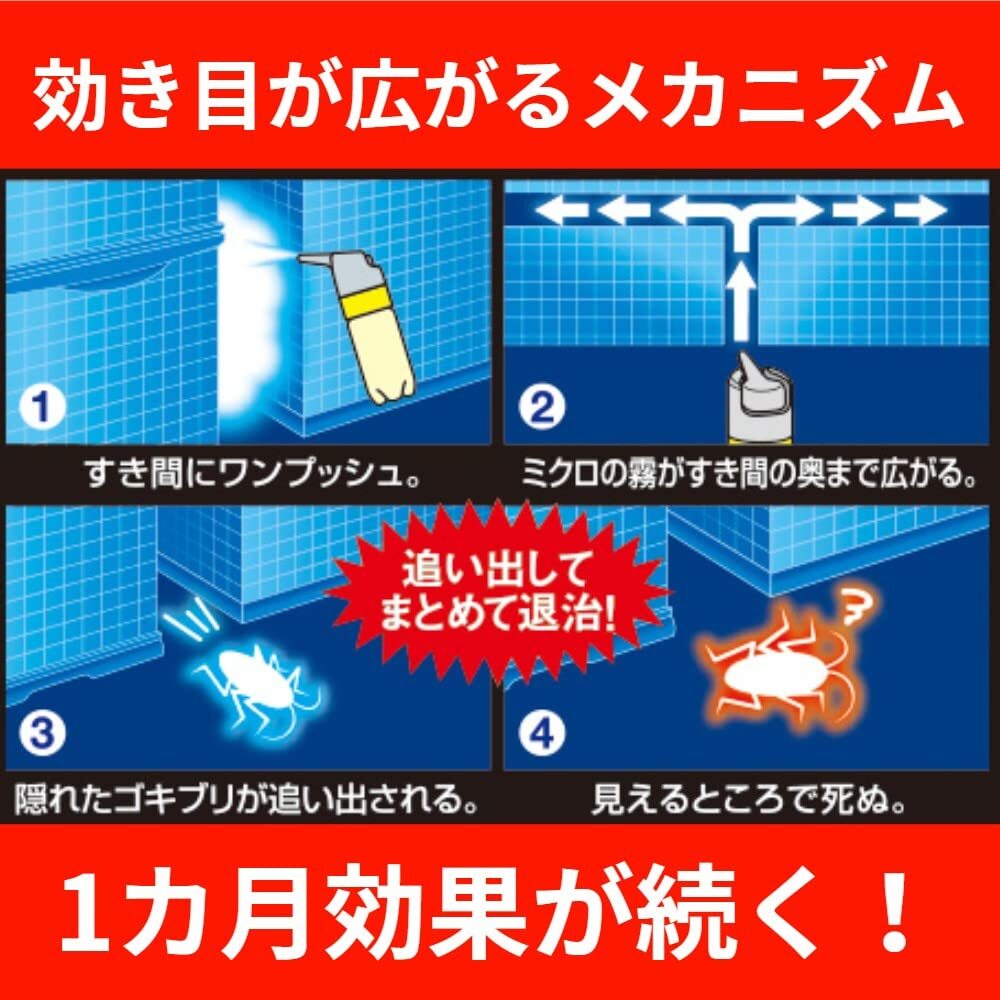 効き目が広がるメカニズム

1
すき間にワンプッシュ。

2
ミクロの霧がすき間の奥まで広がる。

追い出して
まとめて退治!

3
隠れたゴキブリが追い出される。

4
見えるところで死ぬ。

1カ月効果が続く！