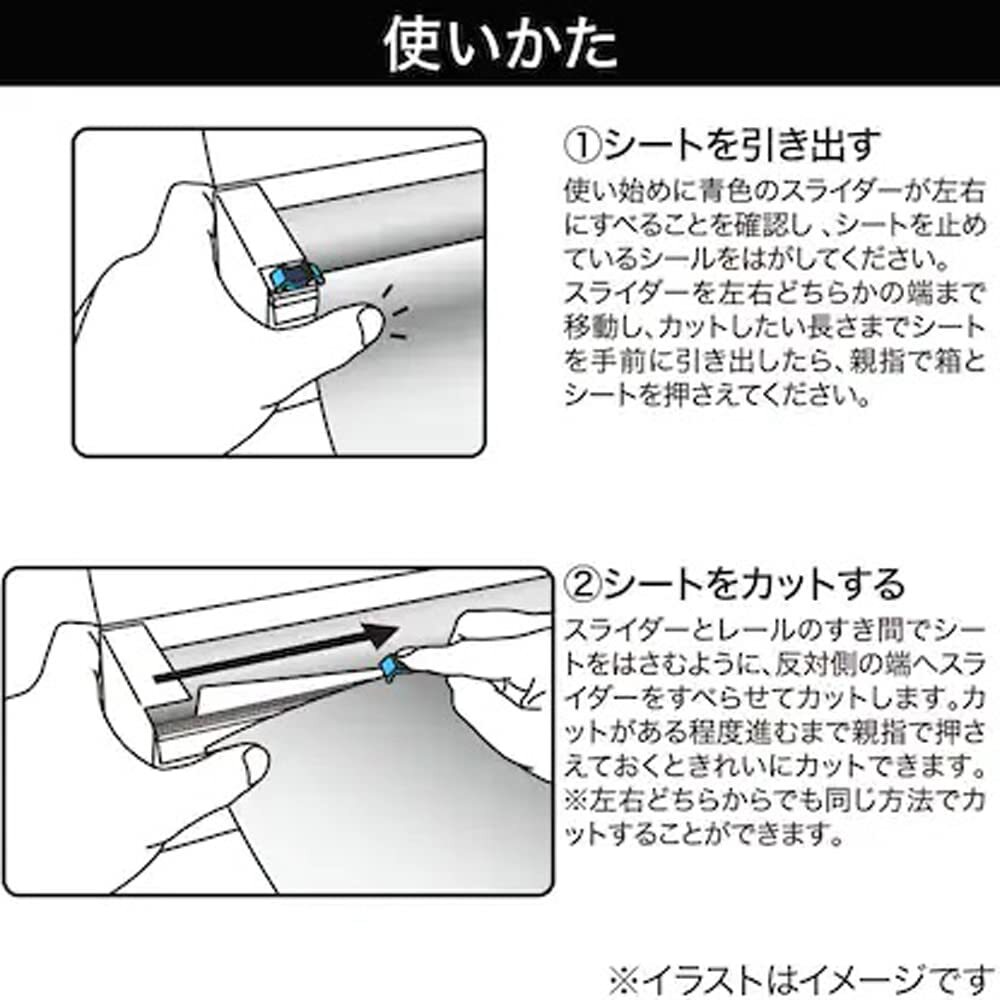 使いかた

①シートを引き出す
使い始めに青色のスライダーが左右にすべることを確認し、シートを止めているシールをはがしてください。
スライダーを左右どちらかの端まで移動し、カットしたい長さまでシートを手前に引き出したら、親指で箱とシートを押さえてください。

②シートをカットする
スライダーとレールのすき間でシートをはさむように、反対側の端へスライダーをすべらせてカットします。カットがある程度進むまで親指で押さえておくときれいにカットできます。
※左右どちらからでも同じ方法でカットすることができます。

※イラストはイメージです