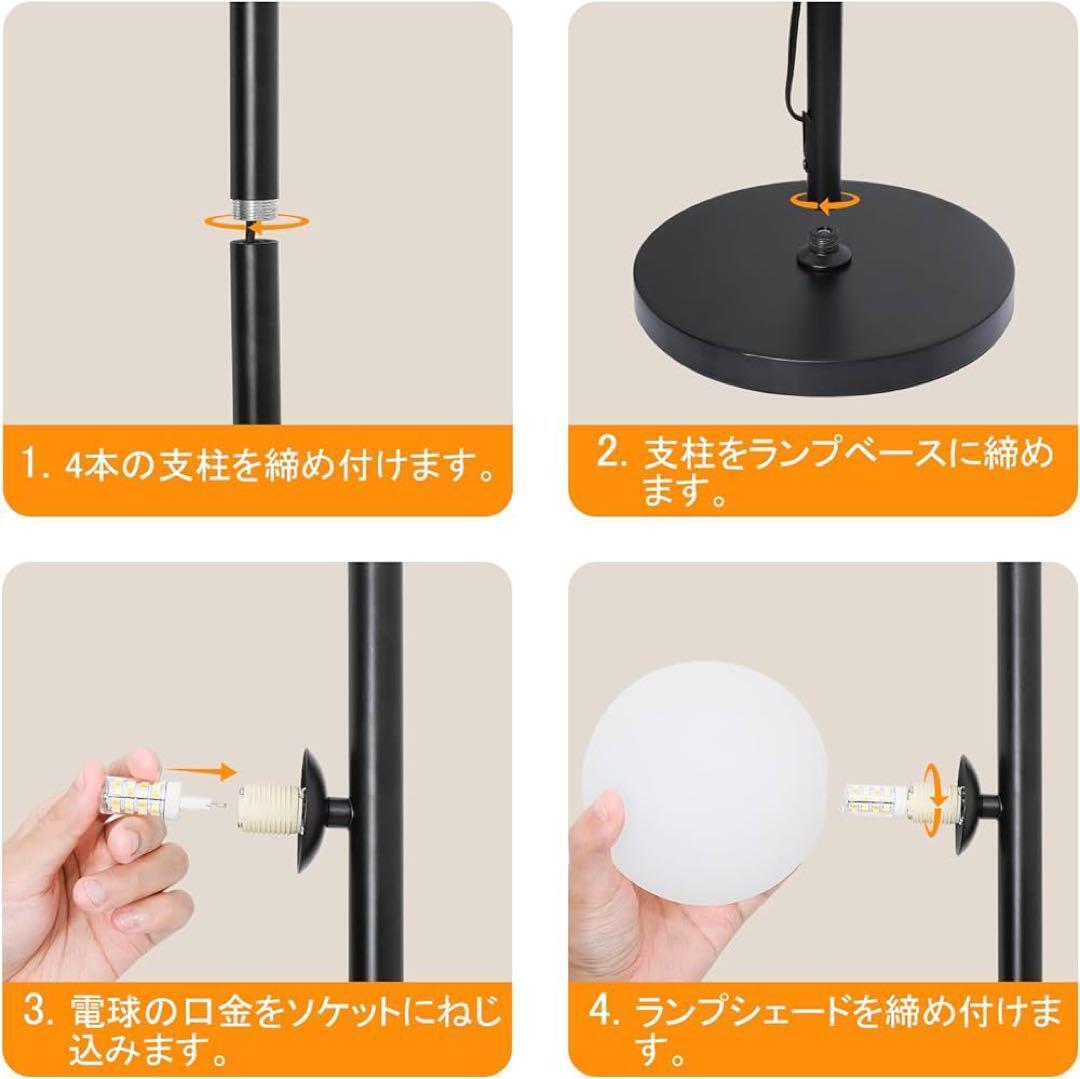 1. 4本の支柱を締め付けます。

2. 支柱をランプベースに締めます。

3. 電球の口金をソケットにねじ込みます。

4. ランプシェードを締め付けます。