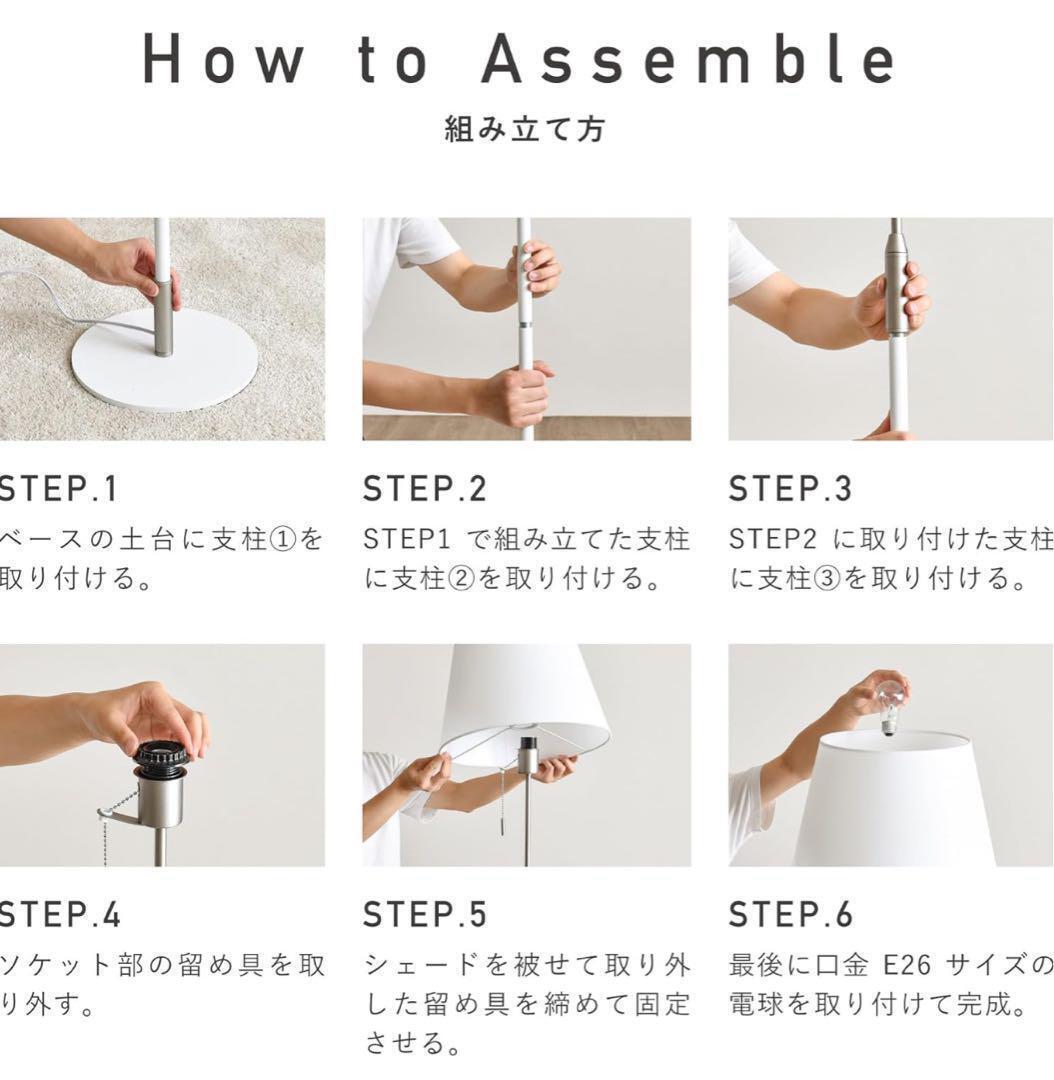 How to Assemble
組み立て方

STEP.1
ベースの土台に支柱①を取り付ける。

STEP.2
STEP1 で組み立てた支柱に支柱②を取り付ける。

STEP.3
STEP2 に取り付けた支柱に支柱③を取り付ける。

STEP.4
ソケット部の留め具を取り外す。

STEP.5
シェードを被せて取り外した留め具を締めて固定させる。

STEP.6
最後に口金 E26 サイズの電球を取り付けて完成。