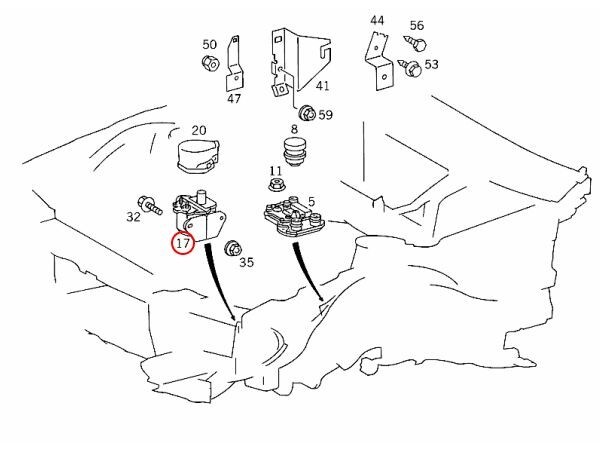 50
47
41
44
56
53
59
20
8
11
5
32
17
35