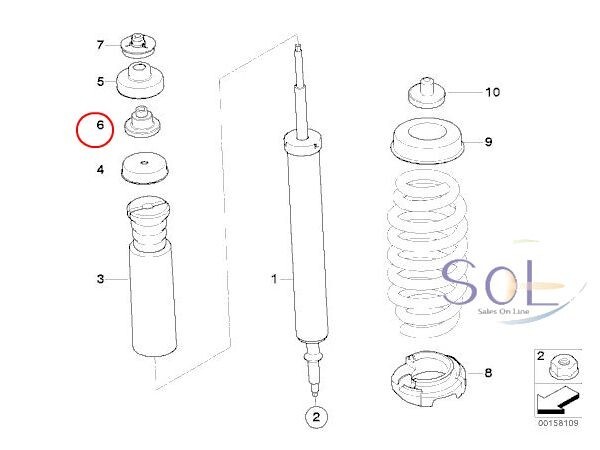 7
5
6
4
3
1
2
10
9
8
SOL
Sales On Line
2
00158109