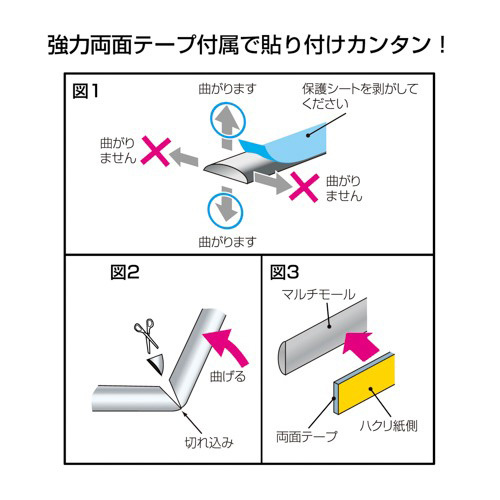 強力両面テープ付属で貼り付けカンタン！

図1

曲がります

保護シートを剥がしてください

曲がりません

曲がりません

曲がります

図2

曲げる

切れ込み

図3

マルチモール

両面テープ

ハクリ紙側