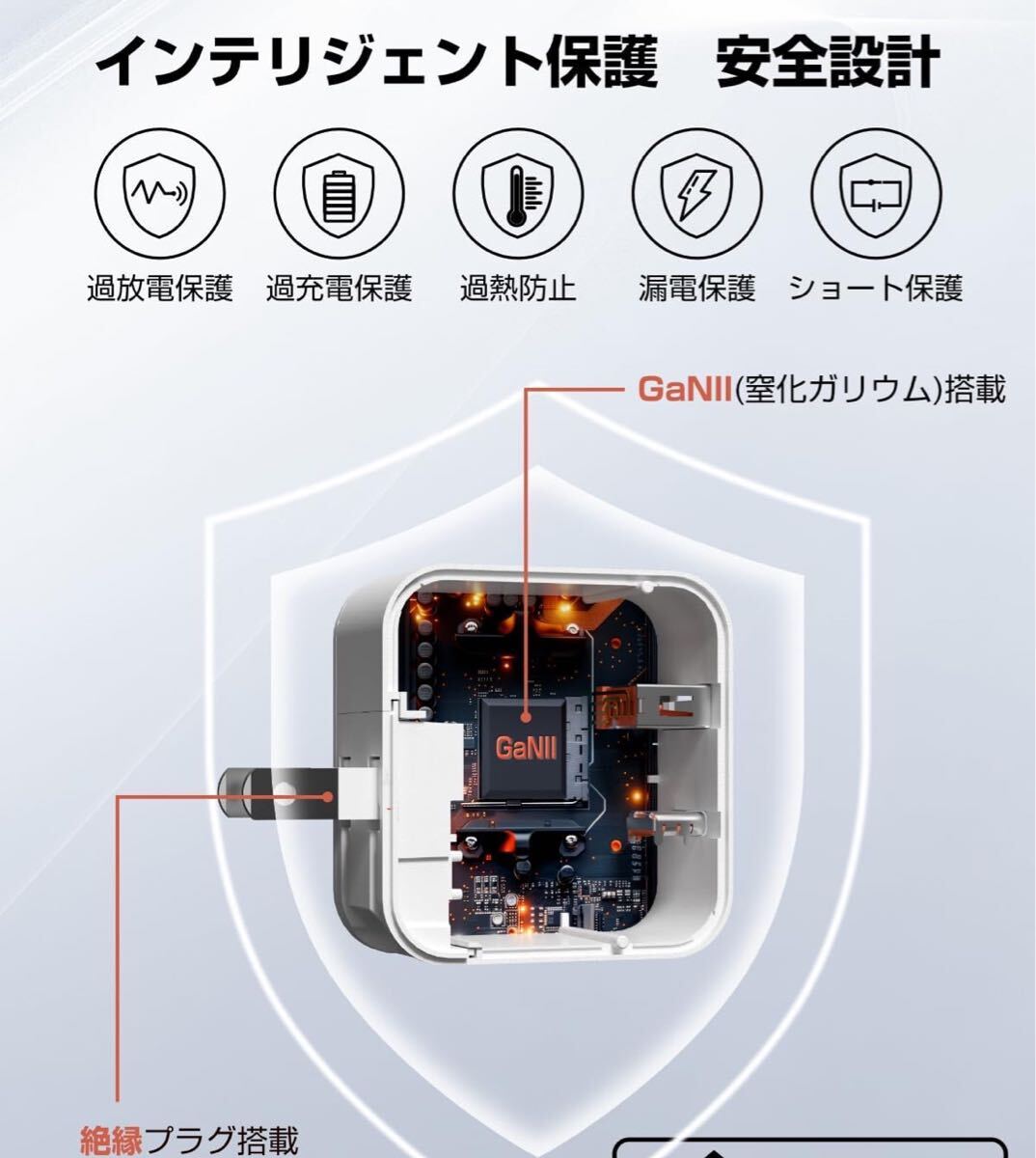 インテリジェント保護　安全設計

過放電保護　過充電保護　過熱防止　漏電保護　ショート保護

GaNII(窒化ガリウム)搭載

GaNII

絶縁プラグ搭載