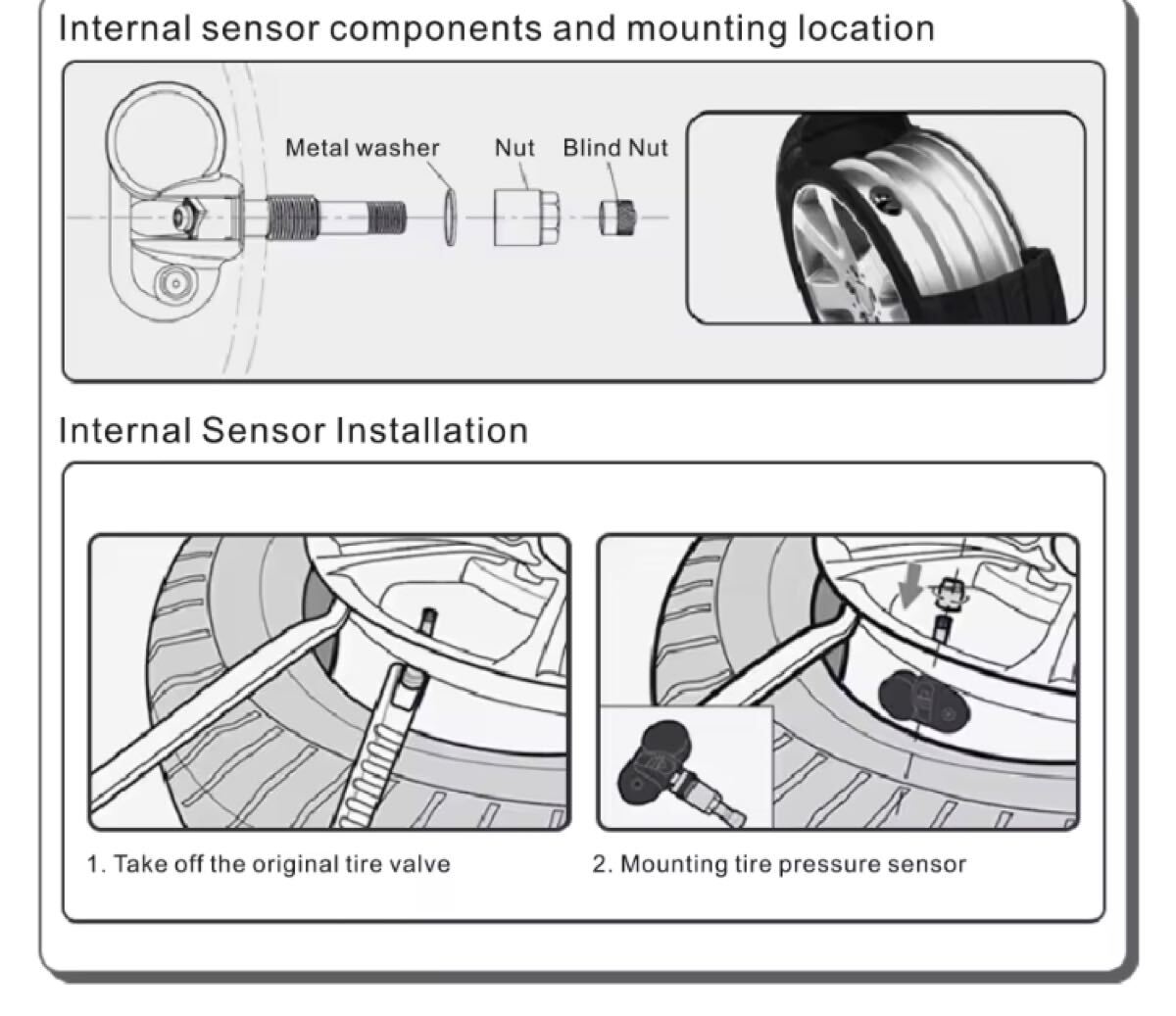 Internal sensor components and mounting location

Metal washer Nut Blind Nut

Internal Sensor Installation

1. Take off the original tire valve

2. Mounting tire pressure sensor