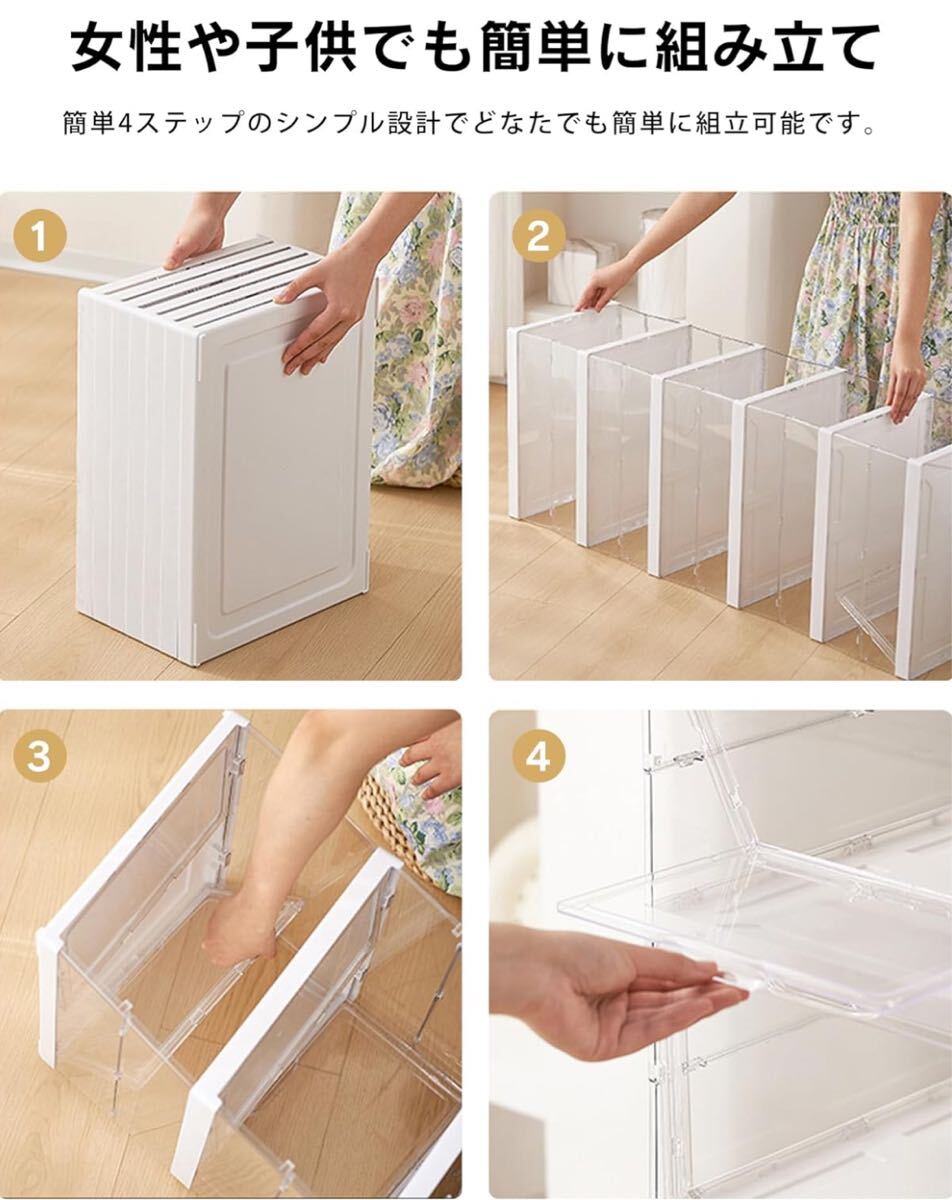 女性や子供でも簡単に組み立て

簡単4ステップのシンプル設計でどなたでも簡単に組立可能です。

1

2

3

4