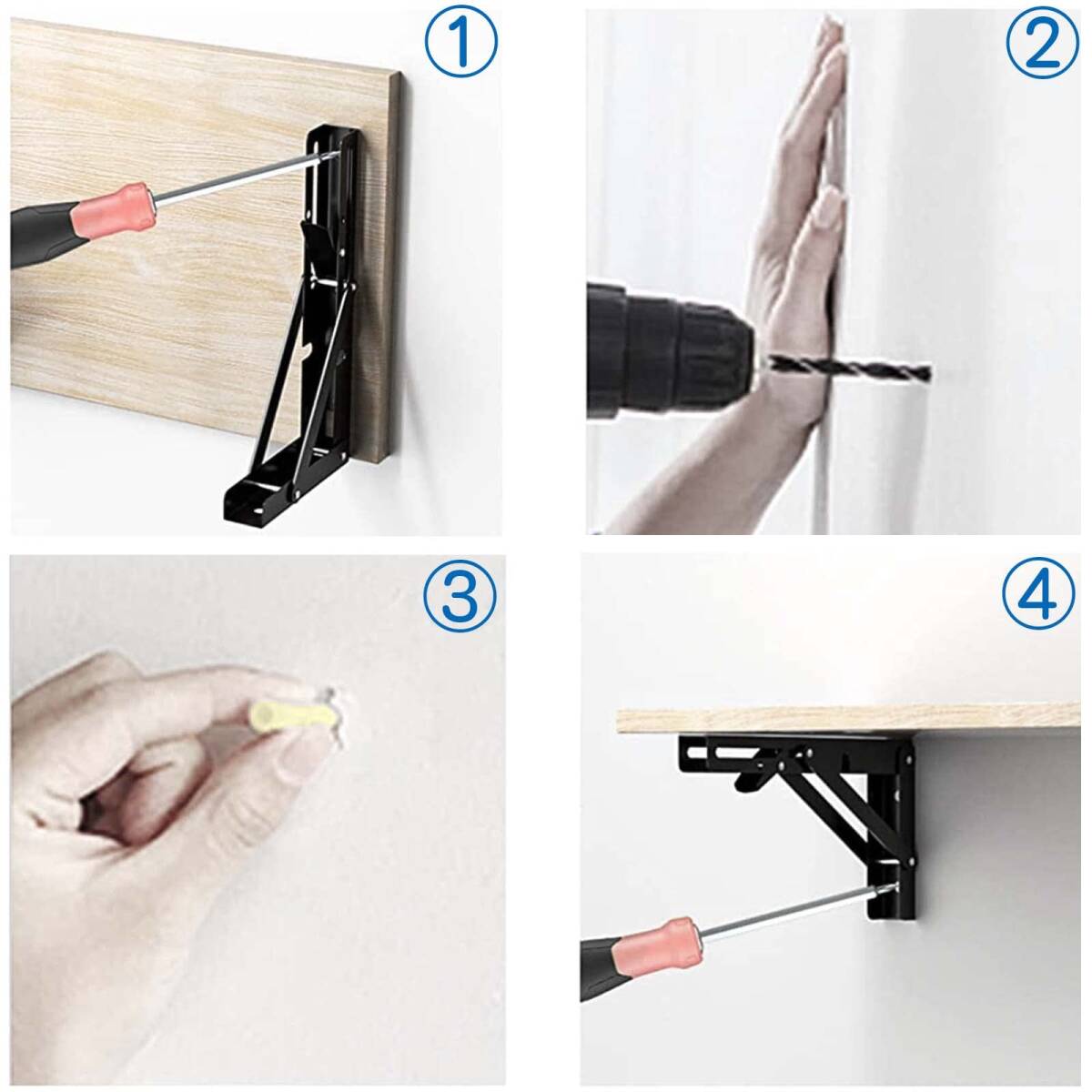 ①

②

③

④