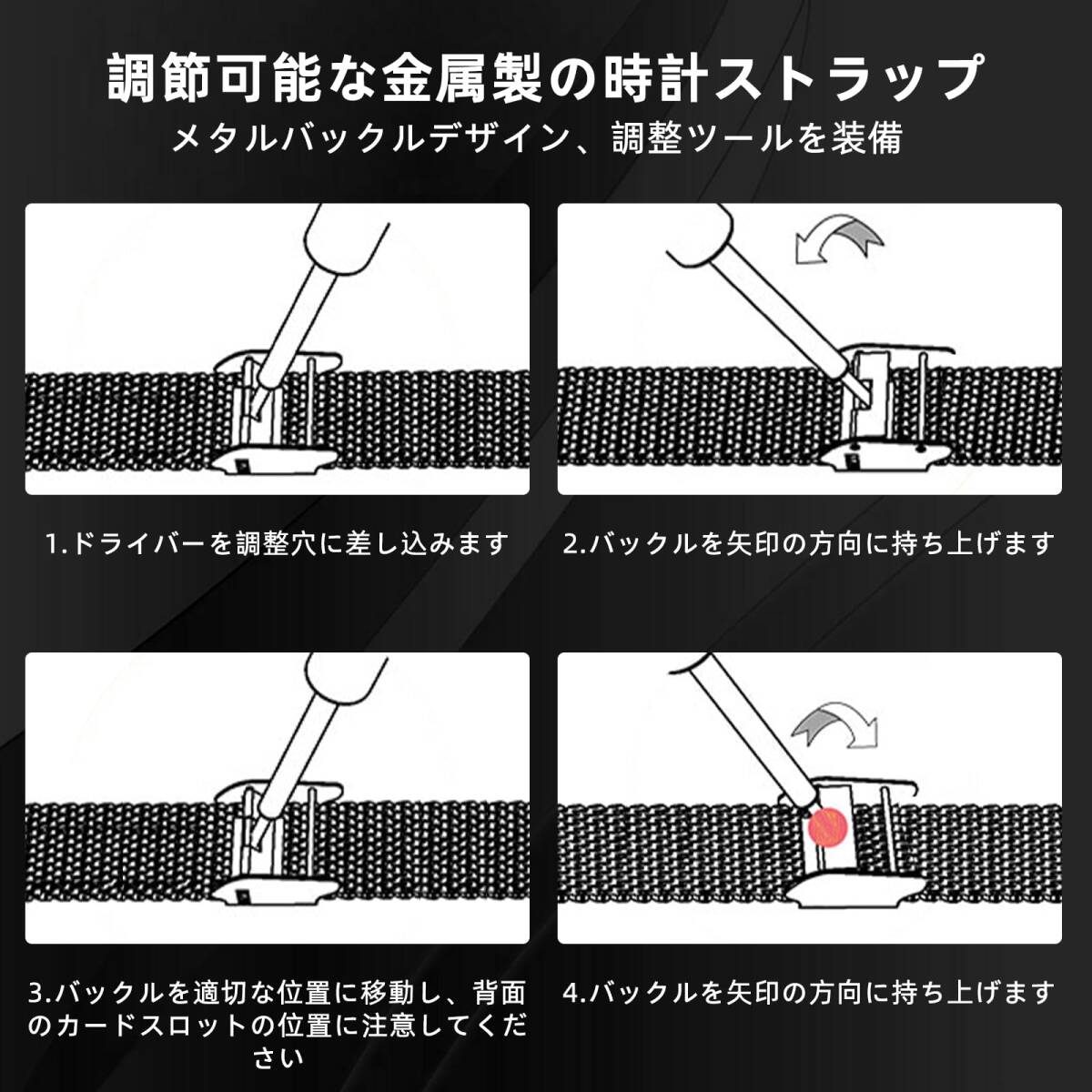 調節可能な金属製の時計ストラップ
メタルバックルデザイン、調整ツールを装備

1.ドライバーを調整穴に差し込みます

2.バックルを矢印の方向に持ち上げます

3.バックルを適切な位置に移動し、背面のカードスロットの位置に注意してください

4.バックルを矢印の方向に持ち上げます