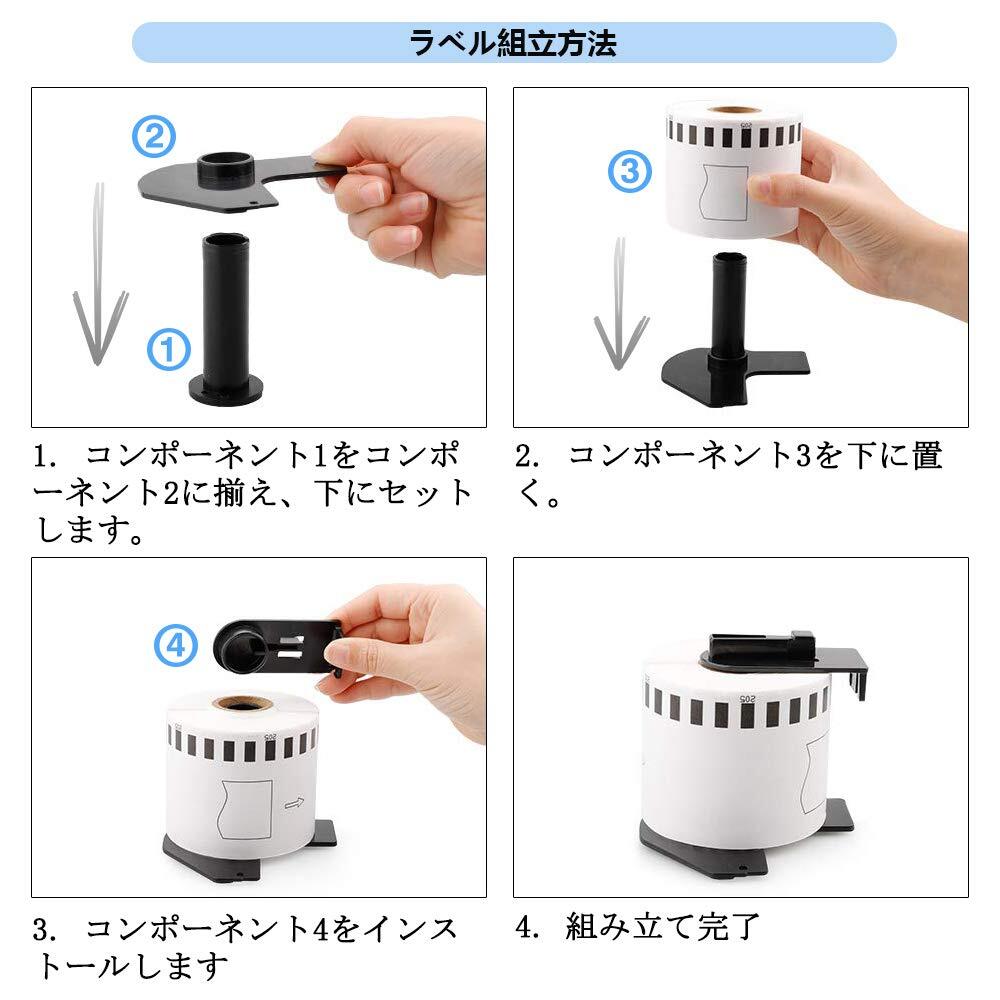 ラベル組立方法

②

①

1. コンポーネント1をコンポーネント2に揃え、下にセットします。

③

205

2. コンポーネント3を下に置く。

④

205

3. コンポーネント4をインストールします

205

4. 組み立て完了