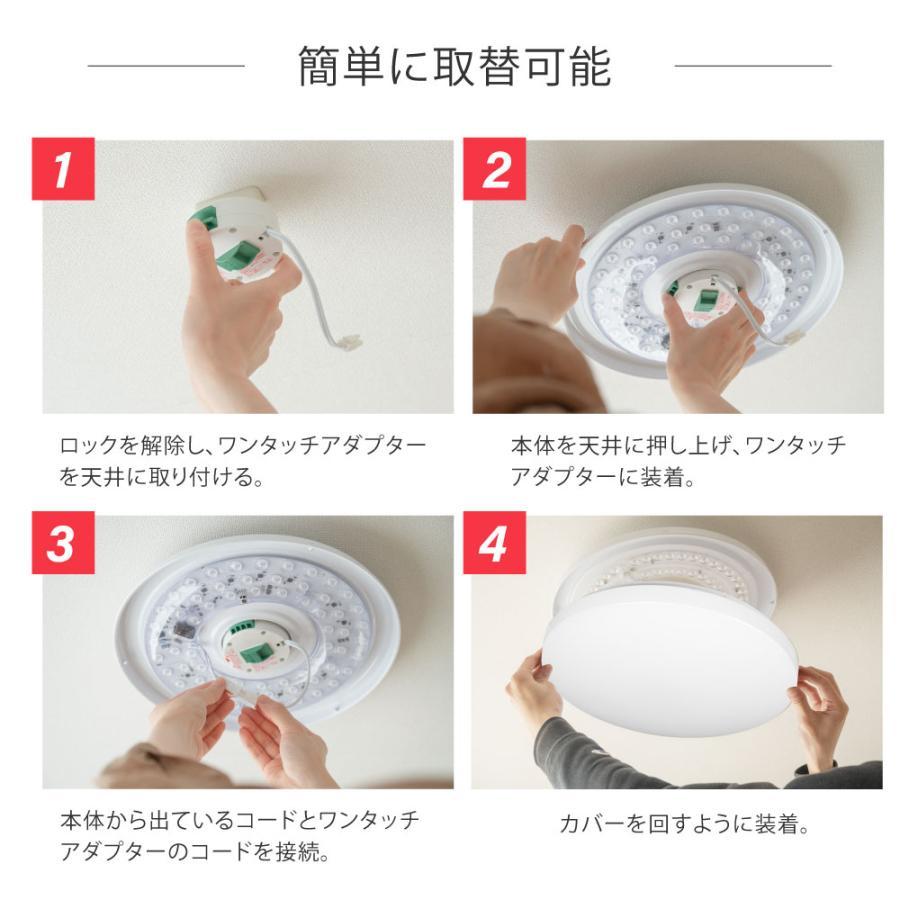 簡単に取替可能

1

ロックを解除し、ワンタッチアダプターを天井に取り付ける。

2

本体を天井に押し上げ、ワンタッチアダプターに装着。

3

本体から出ているコードとワンタッチアダプターのコードを接続。

4

カバーを回すように装着。