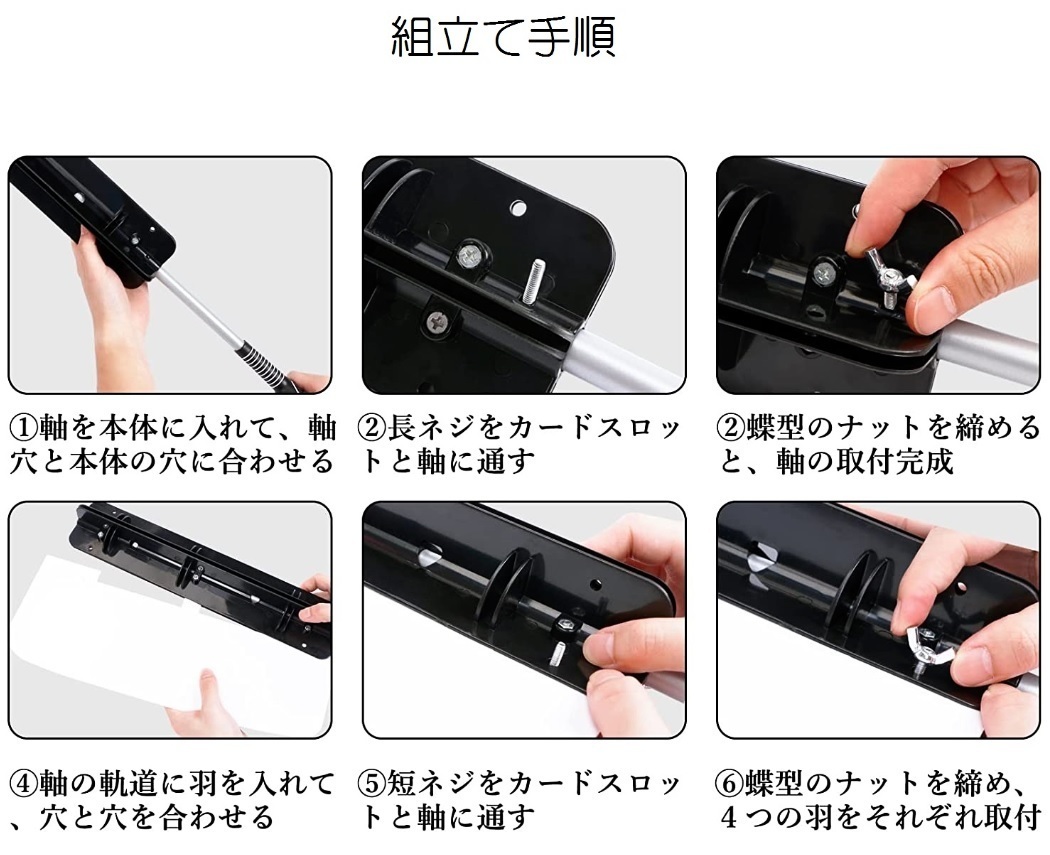 組立て手順

①軸を本体に入れて、軸穴と本体の穴に合わせる

②長ネジをカードスロットと軸に通す

②蝶型のナットを締めると、軸の取付完成

④軸の軌道に羽を入れて、穴と穴を合わせる

⑤短ネジをカードスロットと軸に通す

⑥蝶型のナットを締め、4つの羽をそれぞれ取付