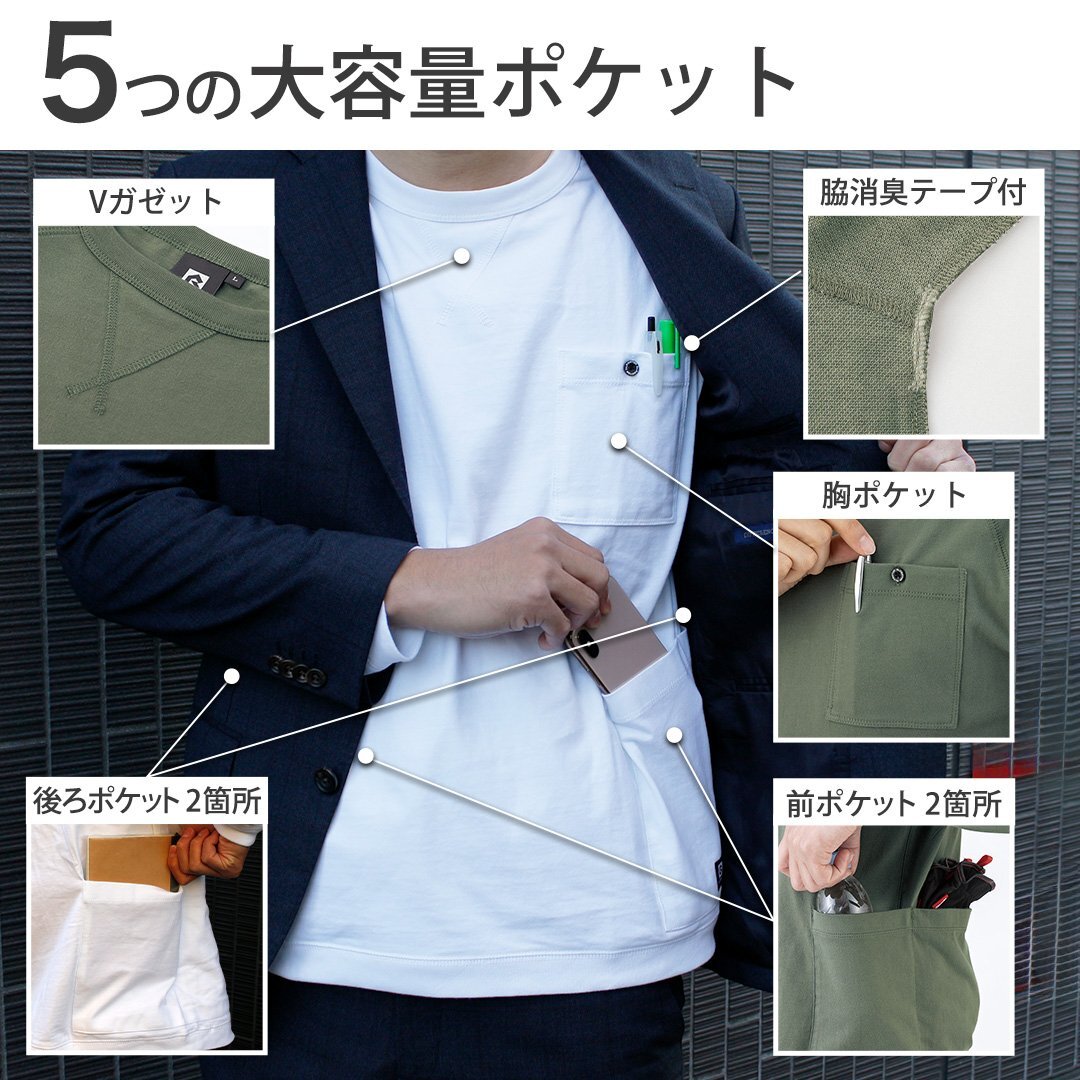 5つの大容量ポケット

Vガゼット

脇消臭テープ付

胸ポケット

後ろポケット 2箇所

前ポケット 2箇所