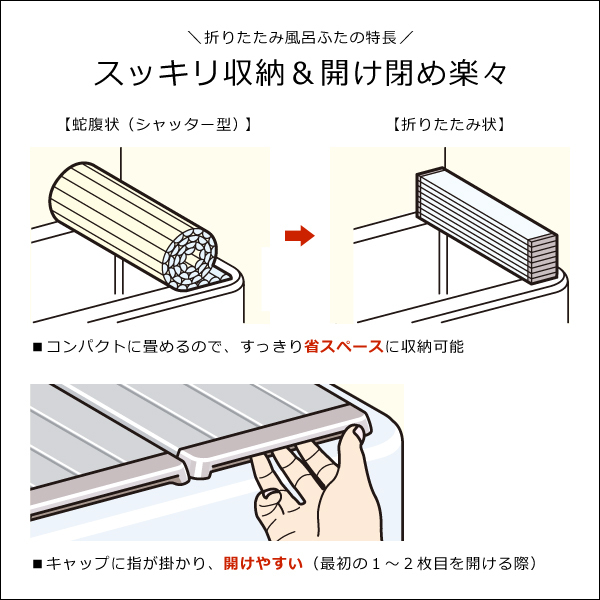 ＼折りたたみ風呂ふたの特長／

スッキリ収納＆開け閉め楽々

【蛇腹状（シャッター型）】

【折りたたみ状】

■コンパクトに畳めるので、すっきり省スペースに収納可能

■キャップに指が掛かり、開けやすい（最初の１～２枚目を開ける際）