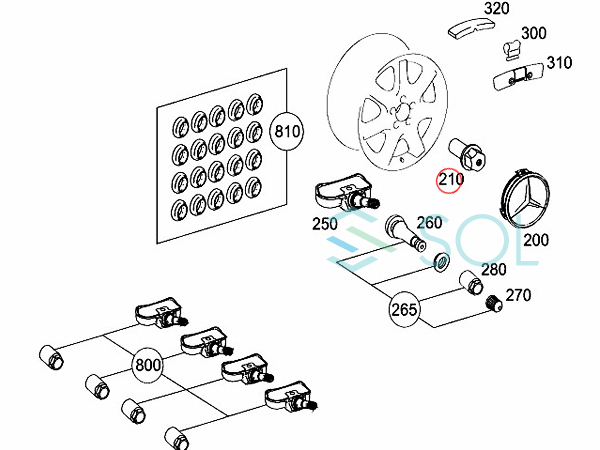 320
300
310
810
210
250
260
SOL
200
280
270
265
800