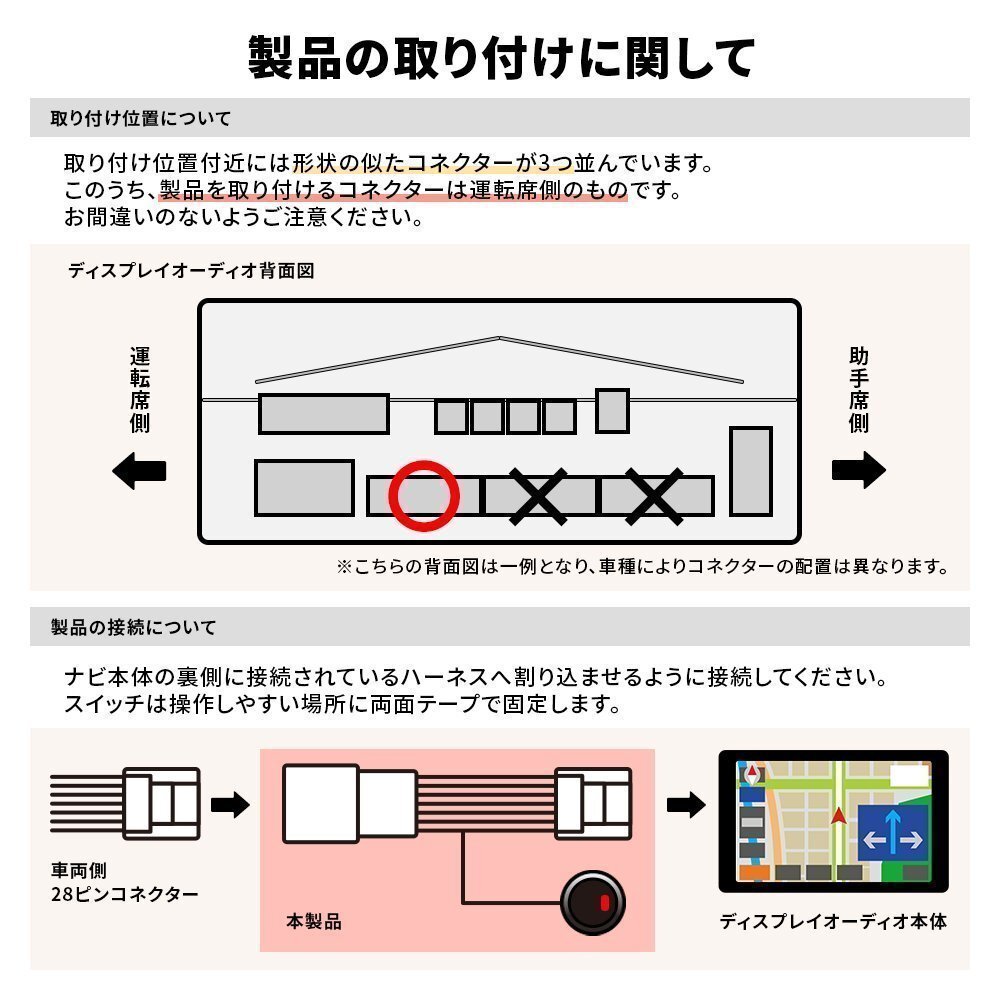 製品の取り付けに関して

取り付け位置について

取り付け位置付近には形状の似たコネクターが3つ並んでいます。
このうち、製品を取り付けるコネクターは運転席側のものです。
お間違いのないようご注意ください。

ディスプレイオーディオ背面図

運転席側

助手席側

※こちらの背面図は一例となり、車種によりコネクターの配置は異なります。

製品の接続について

ナビ本体の裏側に接続されているハーネスへ割り込ませるように接続してください。
スイッチは操作しやすい場所に両面テープで固定します。

車両側
28ピンコネクター

本製品

ディスプレイオーディオ本体