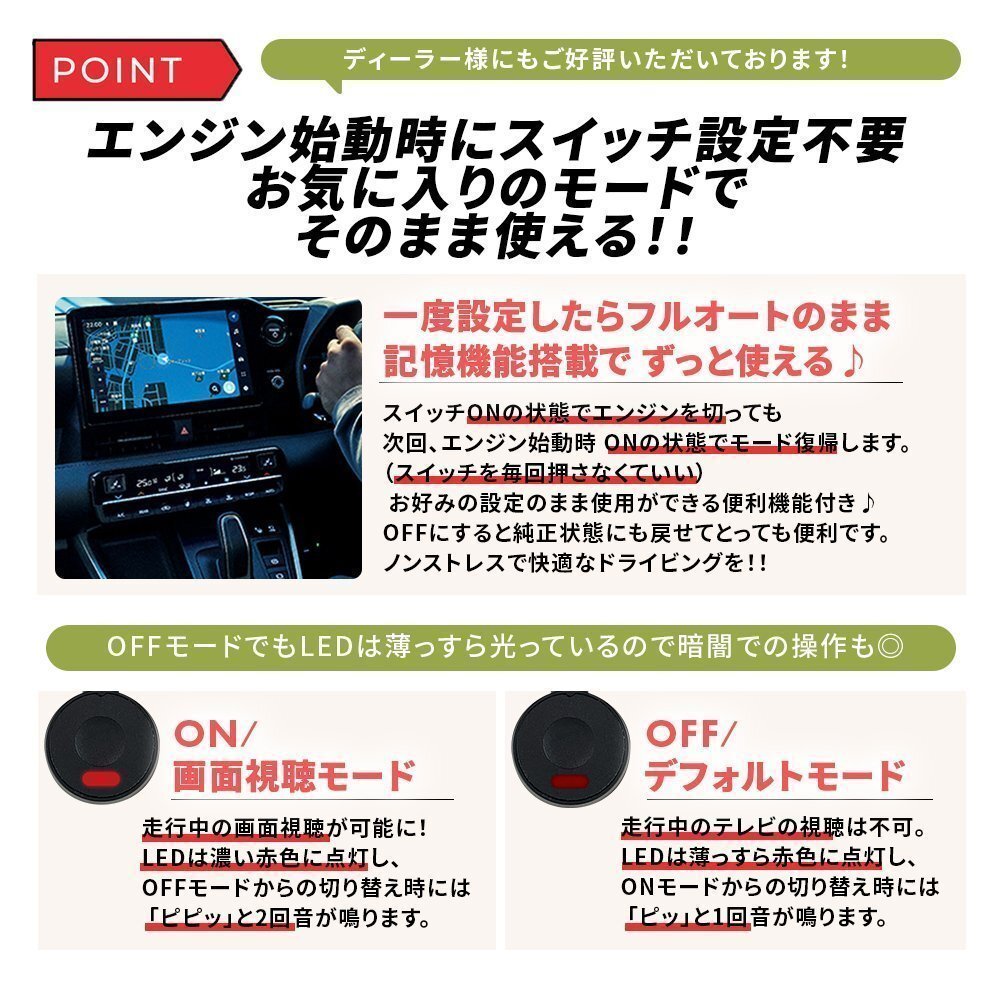 POINT

ディーラー様にもご好評いただいております!

エンジン始動時にスイッチ設定不要
お気に入りのモードで
そのまま使える!!

一度設定したらフルオートのまま
記憶機能搭載で ずっと使える♪

スイッチONの状態でエンジンを切っても
次回、エンジン始動時 ONの状態でモード復帰します。
(スイッチを毎回押さなくていい)
お好みの設定のまま使用ができる便利機能付き♪
OFFにすると純正状態にも戻せてとっても便利です。
ノンストレスで快適なドライビングを!!

OFFモードでもLEDは薄っすら光っているので暗闇での操作も◎

ON/
画面視聴モード

走行中の画面視聴が可能に!
LEDは濃い赤色に点灯し、
OFFモードからの切り替え時には
「ピピッ」と2回音が鳴ります。

OFF/
デフォルトモード

走行中のテレビの視聴は不可。
LEDは薄っすら赤色に点灯し、
ONモードからの切り替え時には
「ピッ」と1回音が鳴ります。