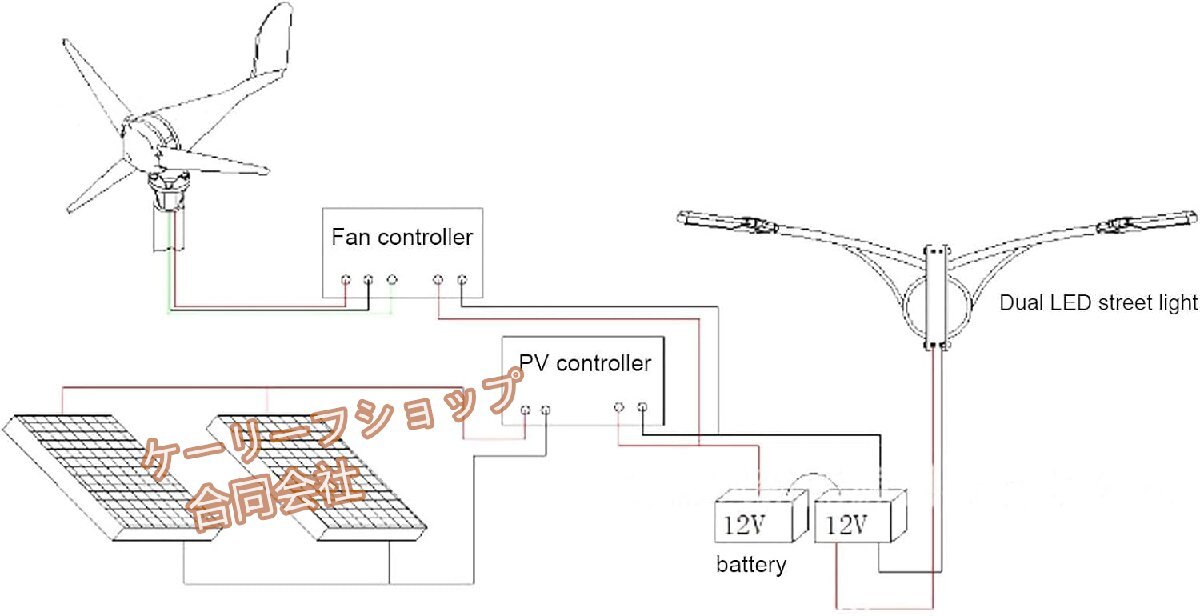 Fan controller

Dual LED street light

PV controller

ケーリーフショップ
合同会社

12V

12V

battery