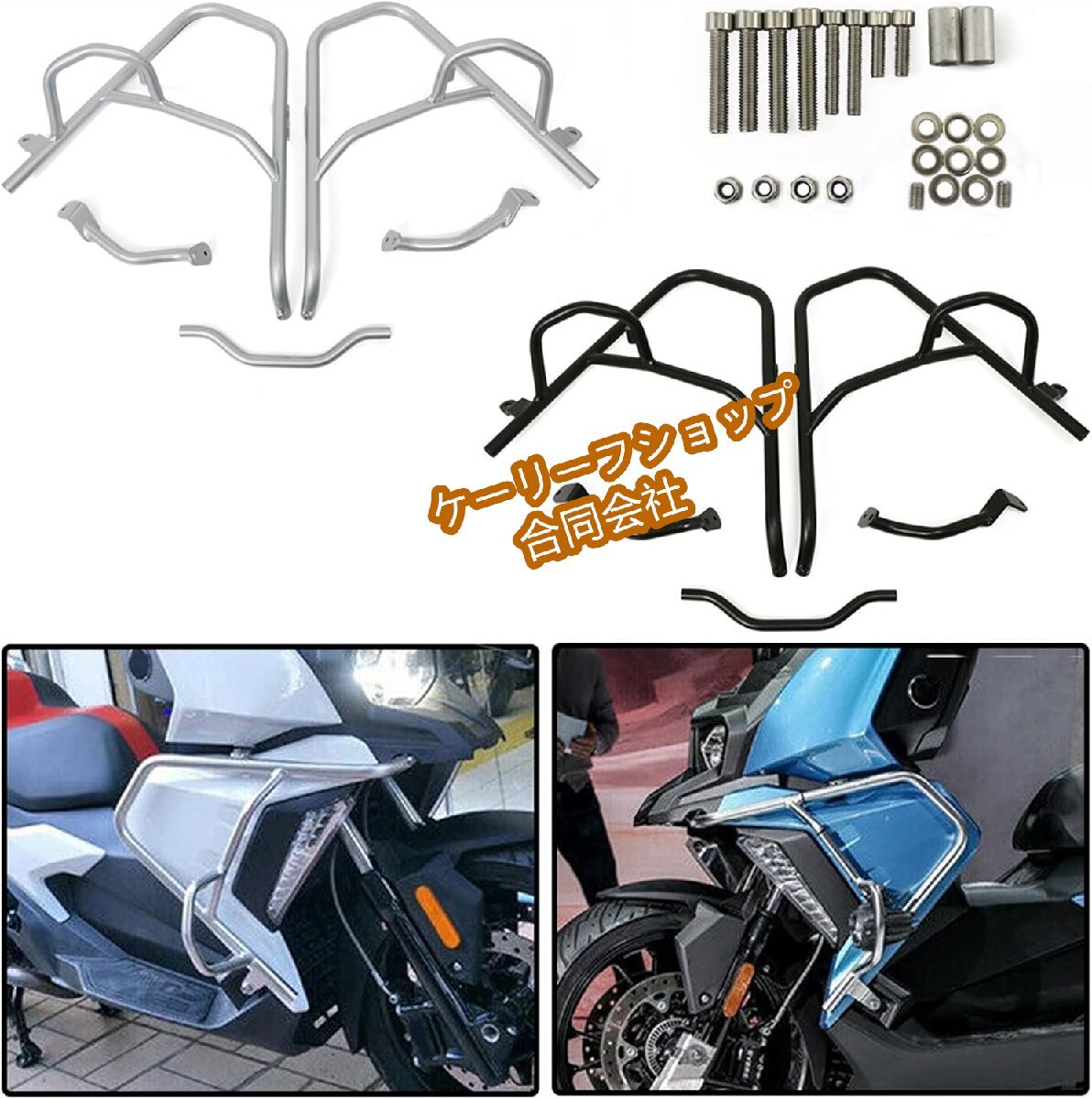 ケーリーフショップ
合同会社