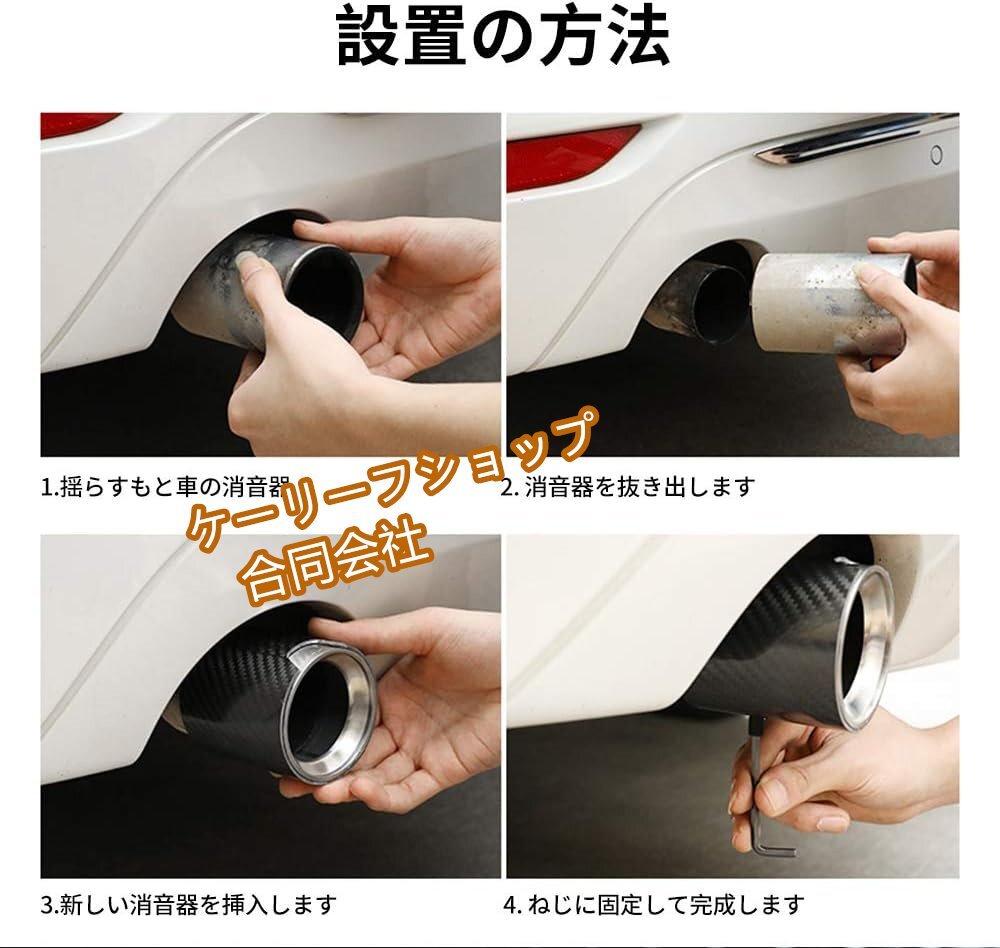 設置の方法

1.揺らすもと車の消音器

2. 消音器を抜き出します

ケーリーフショップ
合同会社

3.新しい消音器を挿入します

4. ねじに固定して完成します