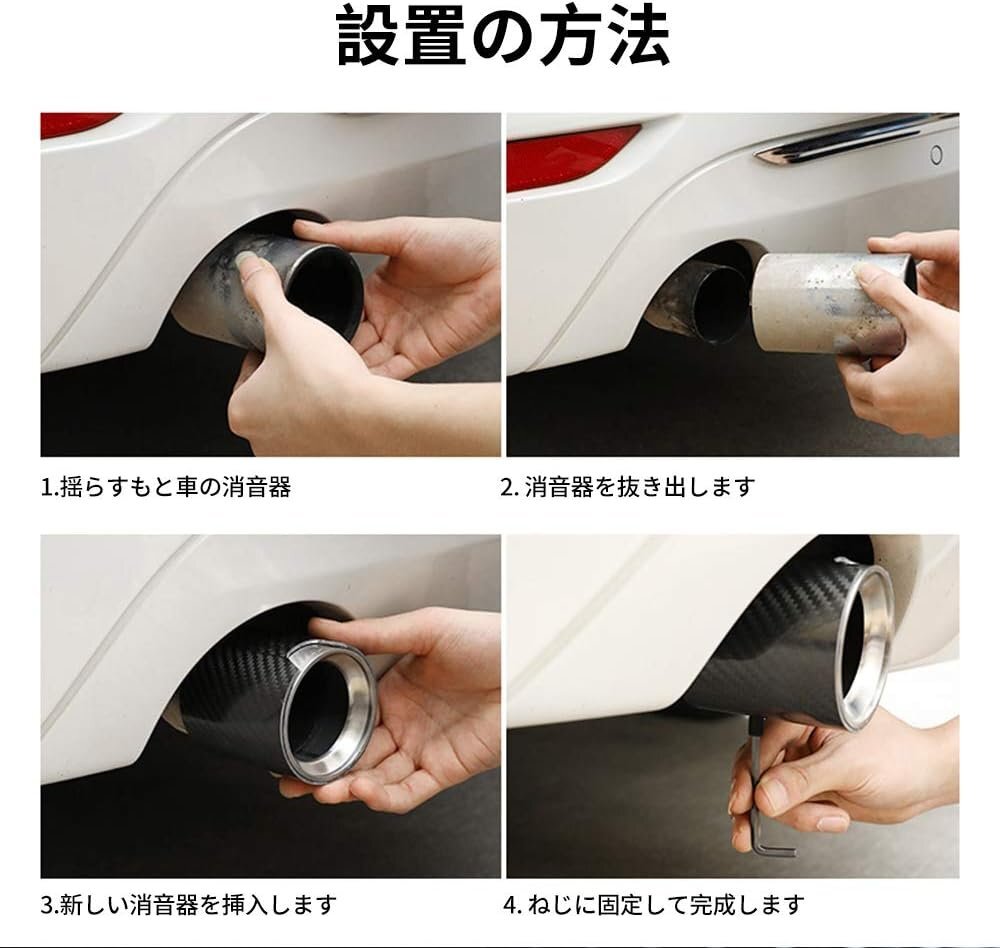 設置の方法

1.揺らすもと車の消音器

2. 消音器を抜き出します

3.新しい消音器を挿入します

4. ねじに固定して完成します