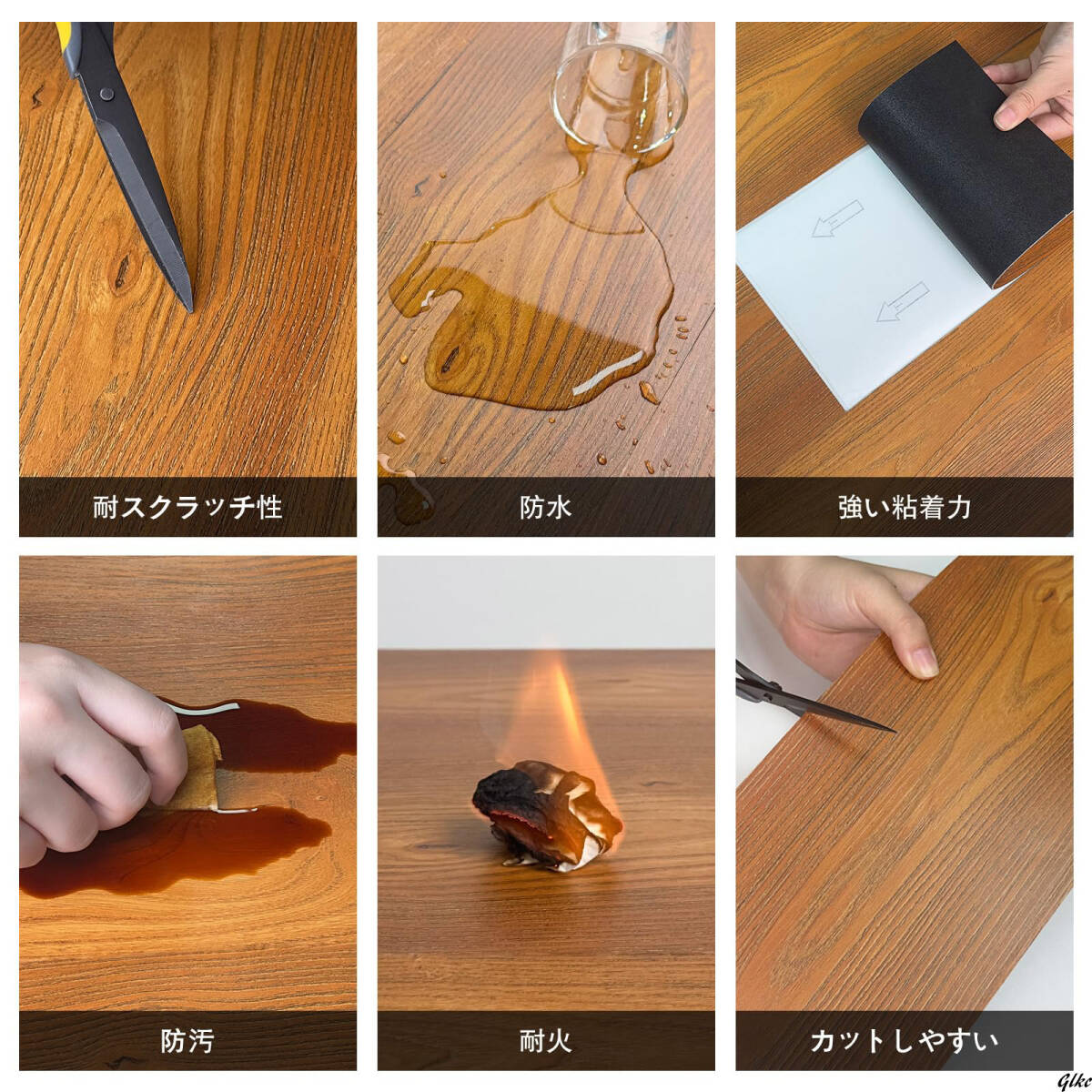 耐スクラッチ性

防水

強い粘着力

防汚

耐火

カットしやすい

Glkc