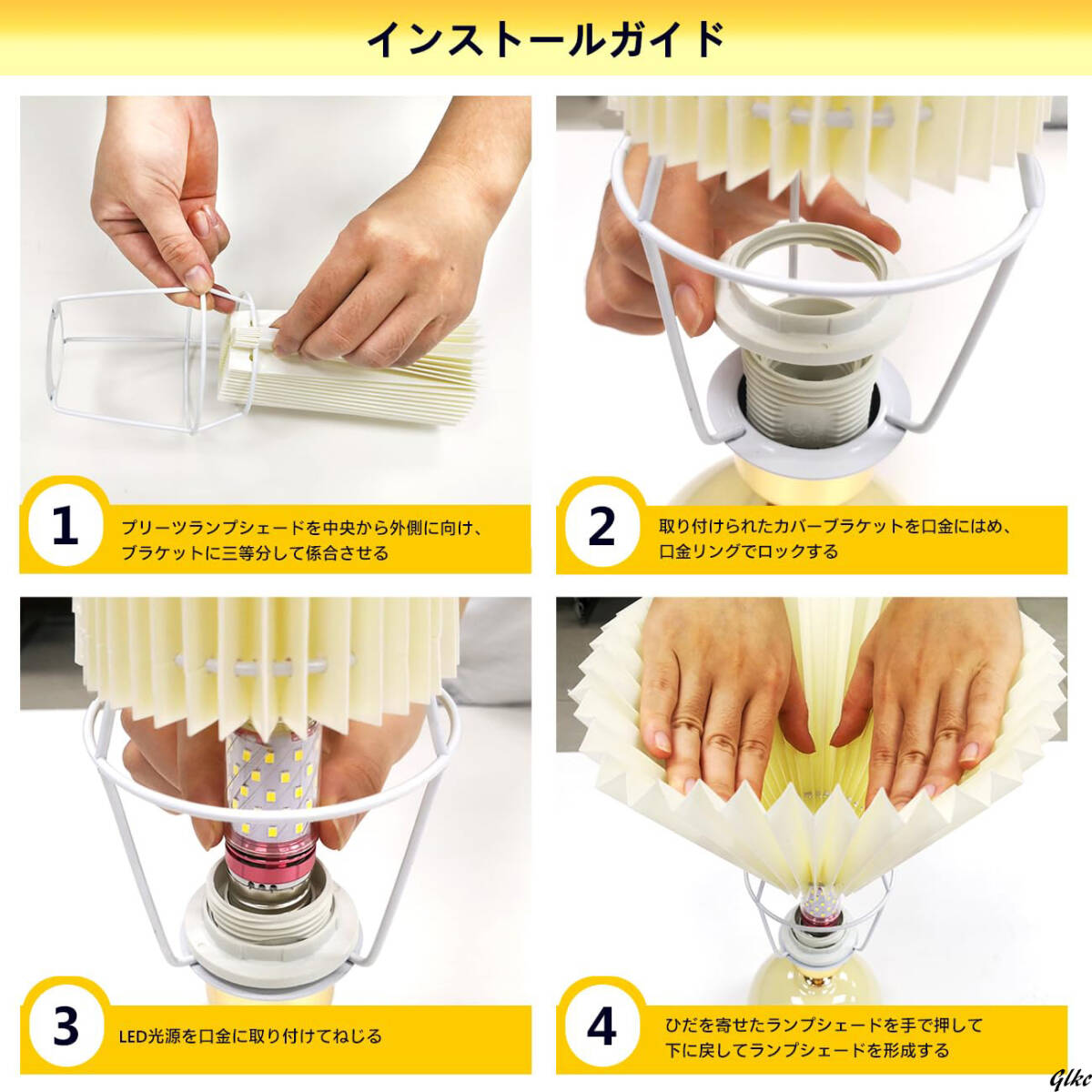 インストールガイド

1
プリーツランプシェードを中央から外側に向け、ブラケットに三等分して係合させる

2
取り付けられたカバーブラケットを口金にはめ、口金リングでロックする

3
LED光源を口金に取り付けてねじる

4
ひだを寄せたランプシェードを手で押して下に戻してランプシェードを形成する

Glkc