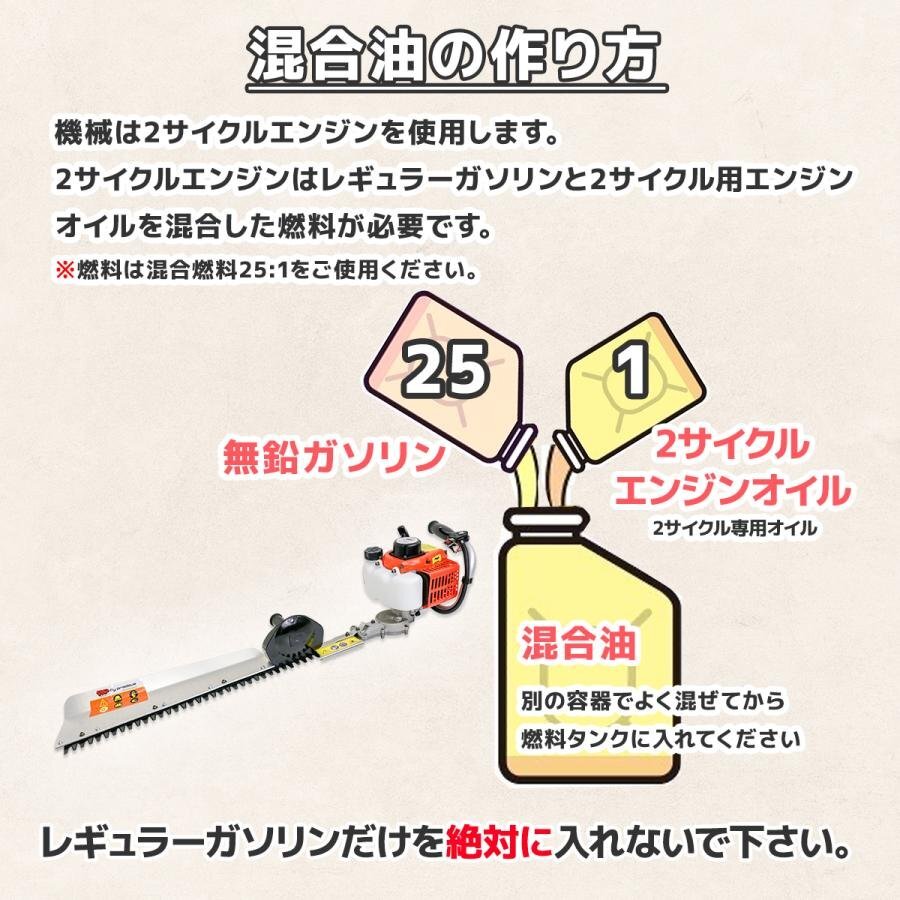 混合油の作り方

機械は2サイクルエンジンを使用します。
2サイクルエンジンはレギュラーガソリンと2サイクル用エンジンオイルを混合した燃料が必要です。
※燃料は混合燃料25:1をご使用ください。

25

1

無鉛ガソリン

2サイクル
エンジンオイル
2サイクル専用オイル

混合油
別の容器でよく混ぜてから
燃料タンクに入れてください

レギュラーガソリンだけを絶対に入れないで下さい。