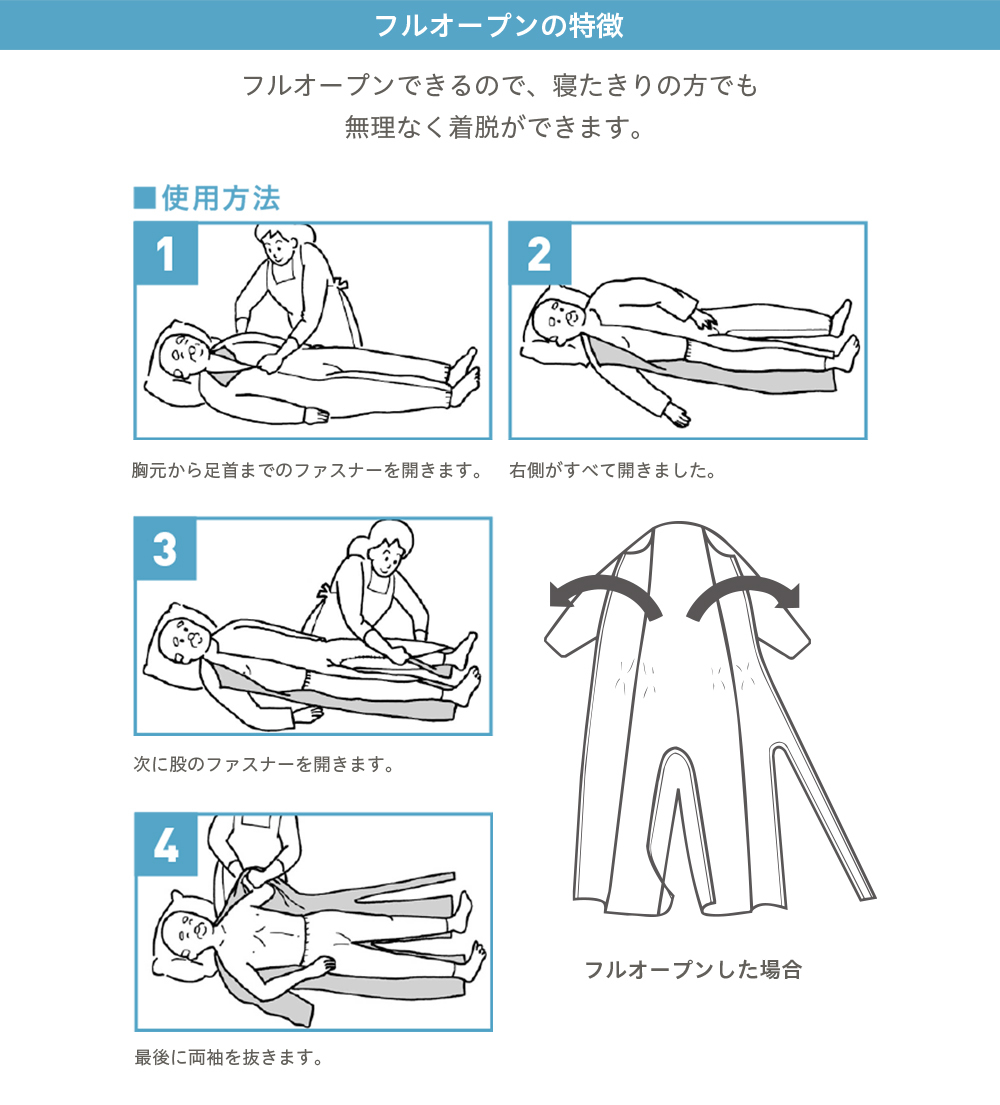 フルオープンの特徴

フルオープンできるので、寝たきりの方でも
無理なく着脱ができます。

■使用方法

1

胸元から足首までのファスナーを開きます。

2

右側がすべて開きました。

3

次に股のファスナーを開きます。

4

最後に両袖を抜きます。

フルオープンした場合