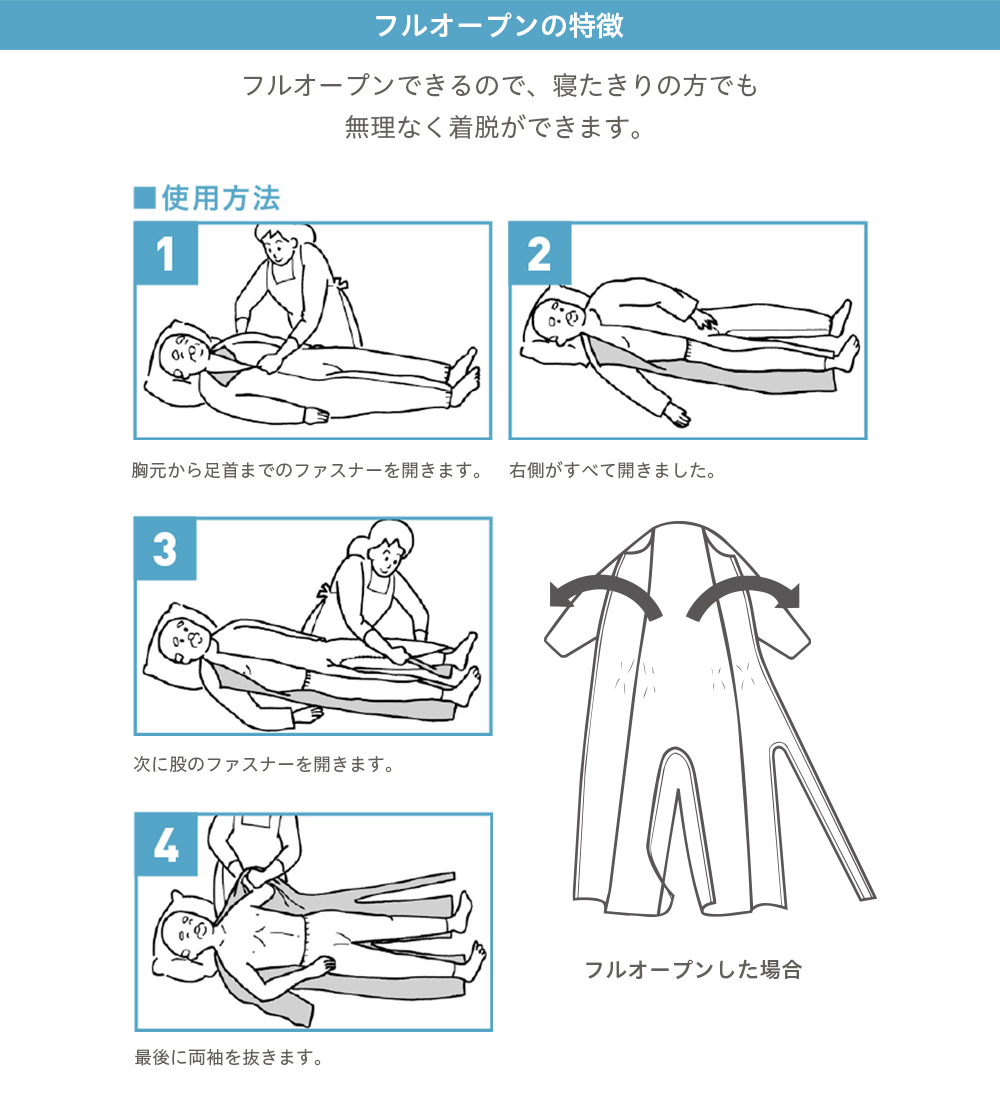 フルオープンの特徴

フルオープンできるので、寝たきりの方でも
無理なく着脱ができます。

■使用方法

1

胸元から足首までのファスナーを開きます。

2

右側がすべて開きました。

3

次に股のファスナーを開きます。

4

最後に両袖を抜きます。

フルオープンした場合