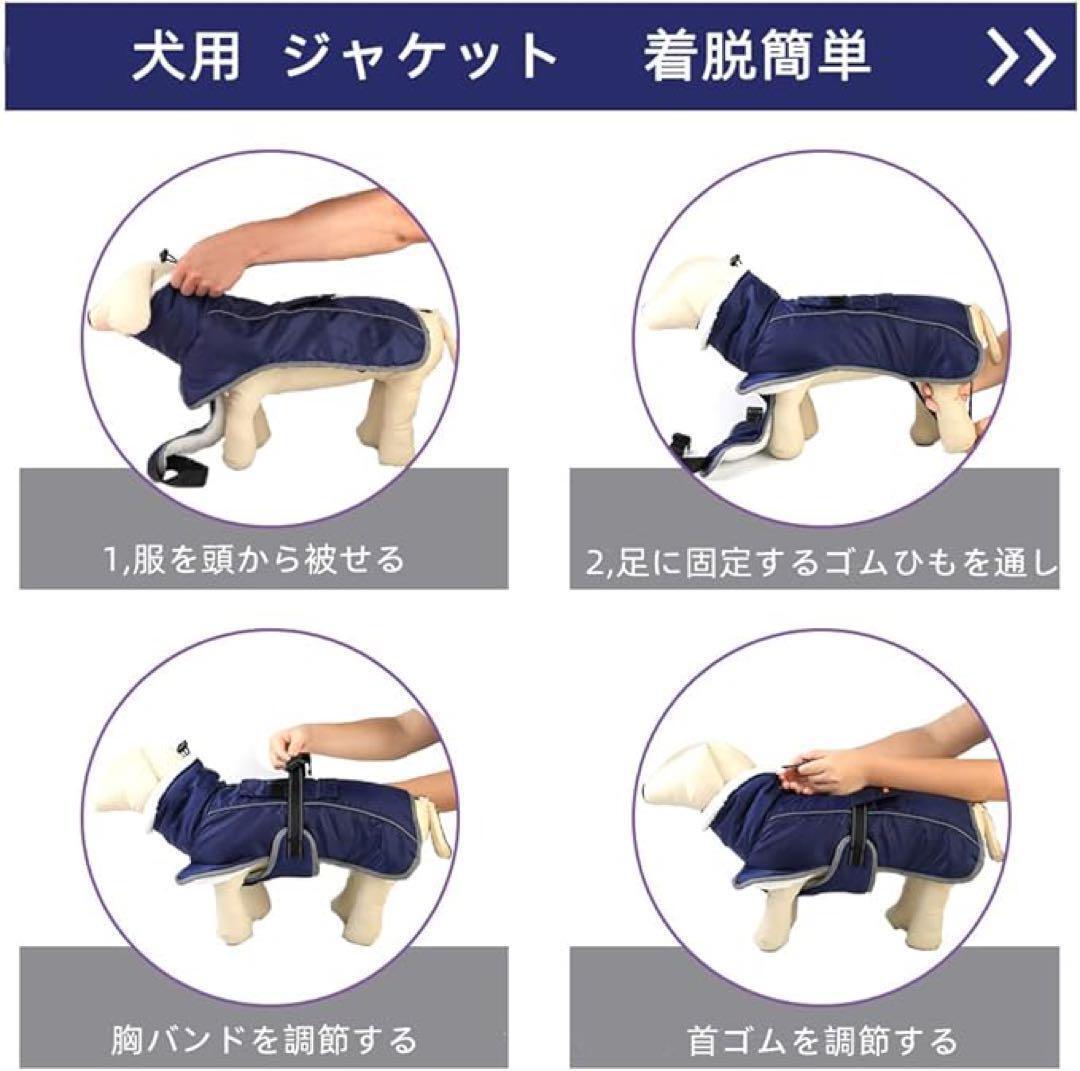 犬用 ジャケット 着脱簡単 >>

1,服を頭から被せる

2,足に固定するゴムひもを通し

胸バンドを調節する

首ゴムを調節する