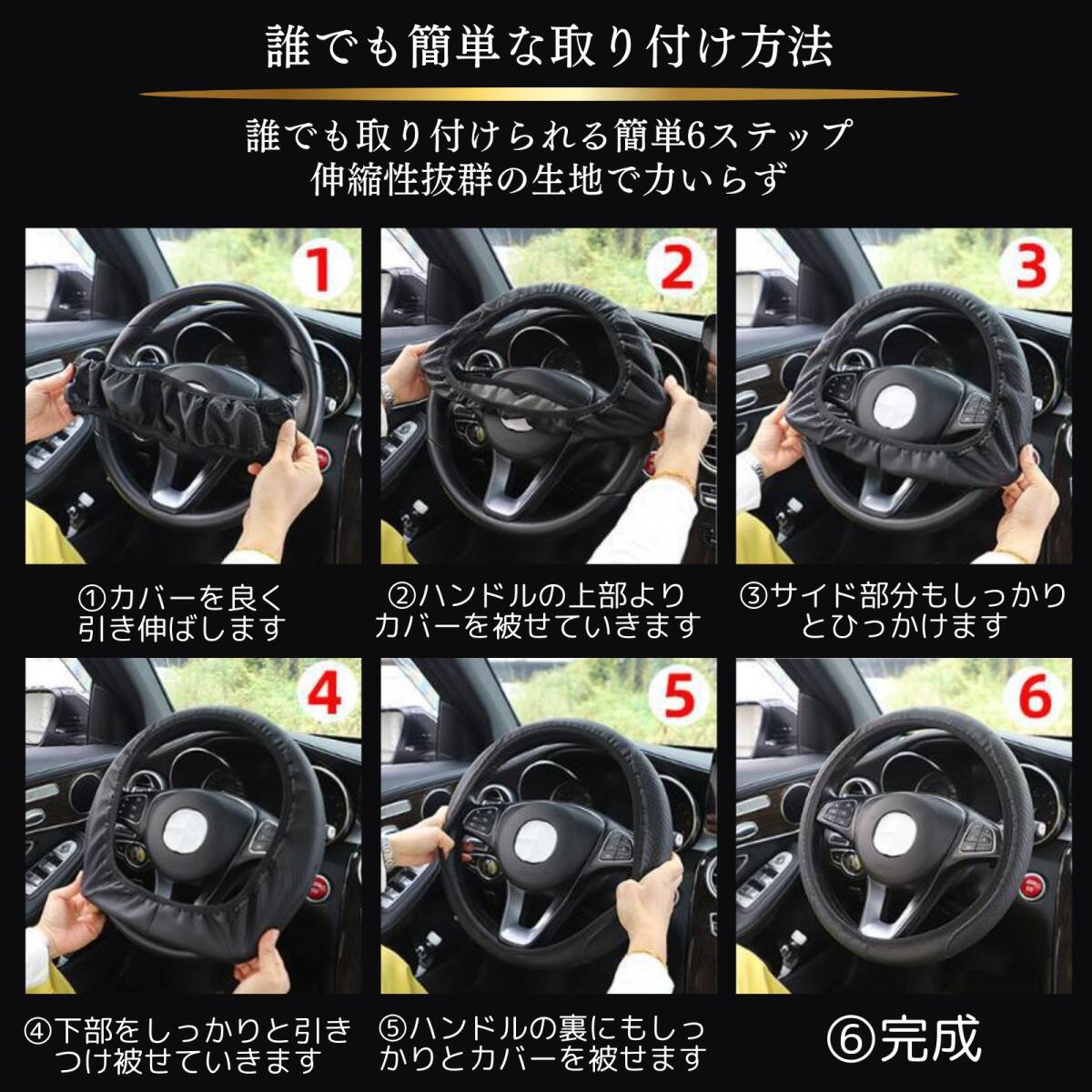 誰でも簡単な取り付け方法

誰でも取り付けられる簡単6ステップ
伸縮性抜群の生地で力いらず

1

2

3

①カバーを良く引き伸ばします

②ハンドルの上部よりカバーを被せていきます

③サイド部分もしっかりとひっかけます

4

5

6

④下部をしっかりと引きつけ被せていきます

⑤ハンドルの裏にもしっかりとカバーを被せます

⑥完成