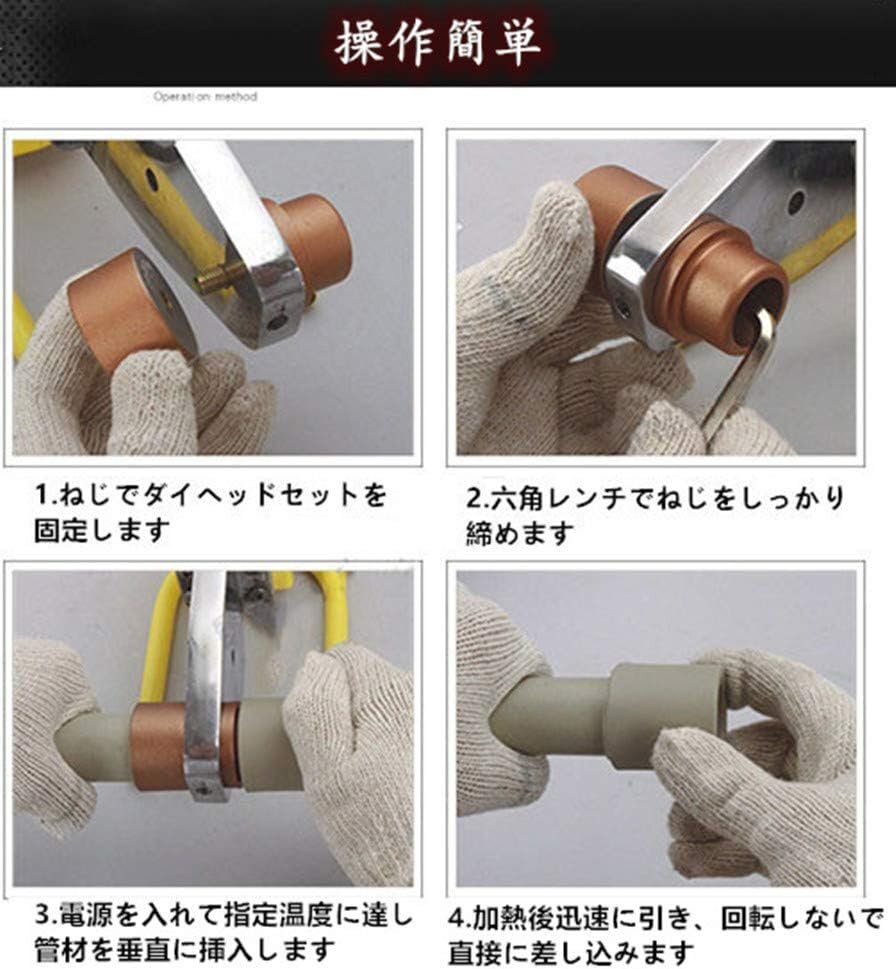 操作簡単
Operation method

1.ねじでダイヘッドセットを固定します

2.六角レンチでねじをしっかり締めます

3.電源を入れて指定温度に達し管材を垂直に挿入します

4.加熱後迅速に引き、回転しないで直接に差し込みます