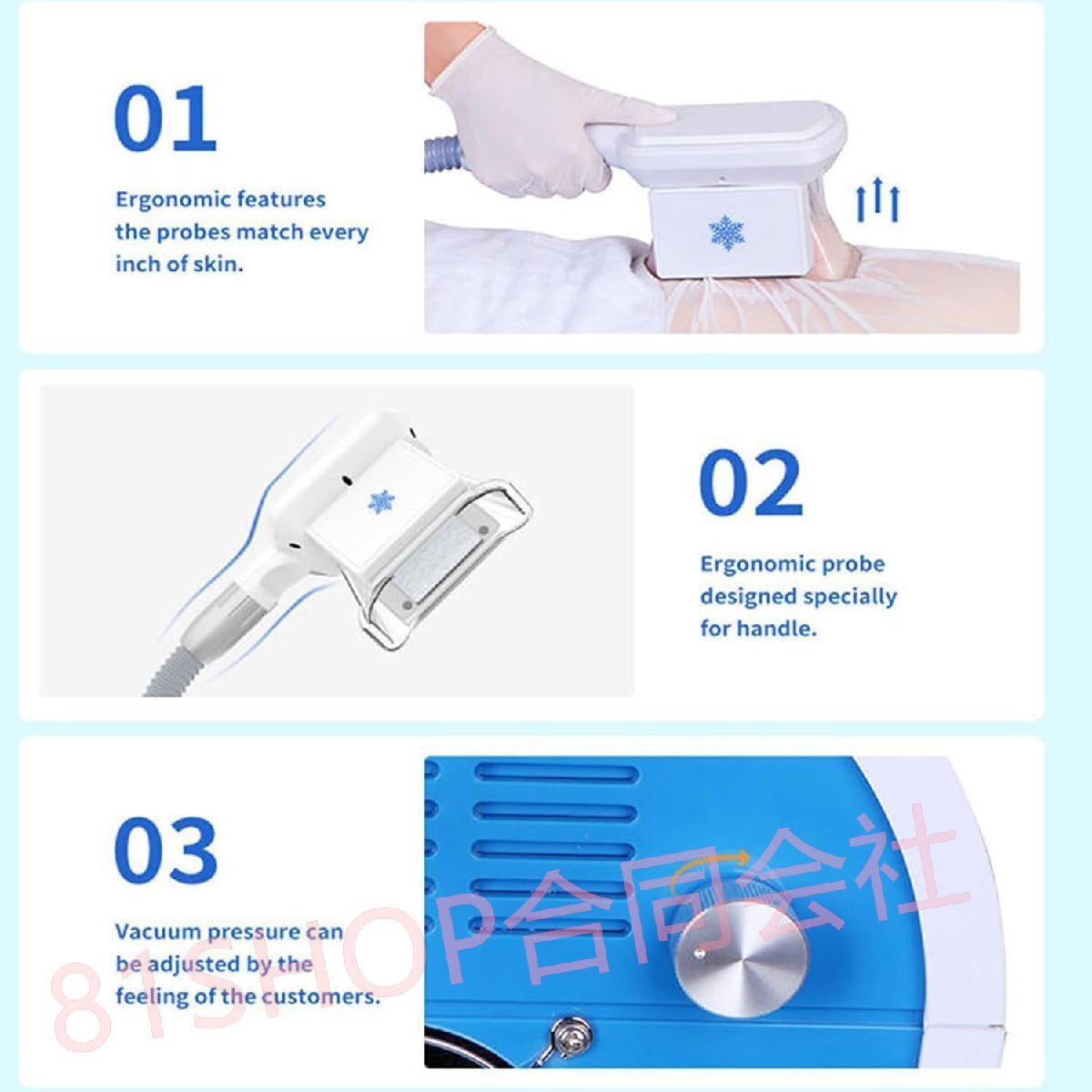 01

Ergonomic features the probes match every inch of skin.

02

Ergonomic probe designed specially for handle.

03

Vacuum pressure can be adjusted by the feeling of the customers.

81SHOP合同会社