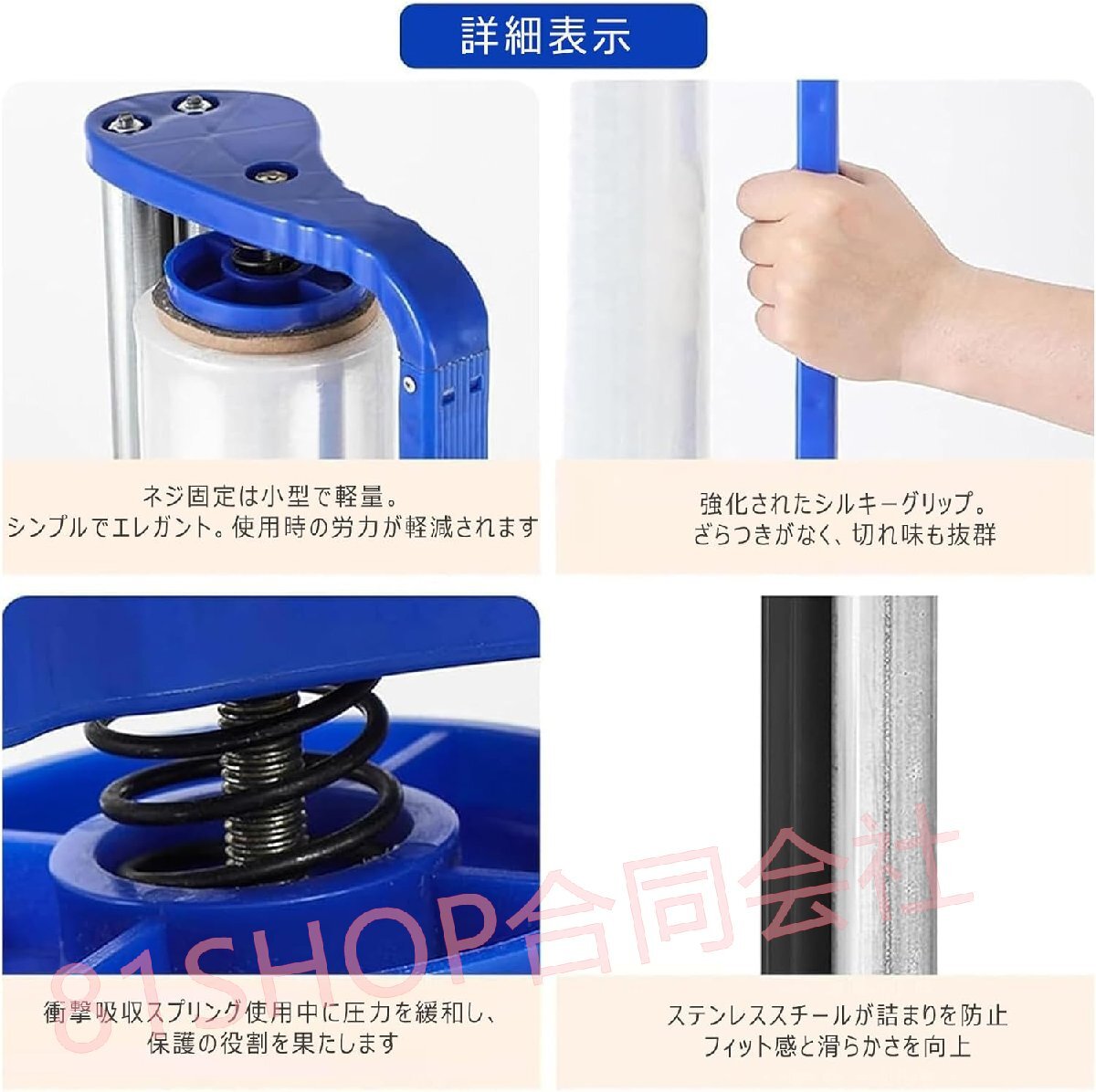 詳細表示

ネジ固定は小型で軽量。
シンプルでエレガント。使用時の労力が軽減されます

強化されたシルキーグリップ。
ざらつきがなく、切れ味も抜群

衝撃吸収スプリング使用中に圧力を緩和し、
保護の役割を果たします

ステンレススチールが詰まりを防止
フィット感と滑らかさを向上

81SHOP合同会社