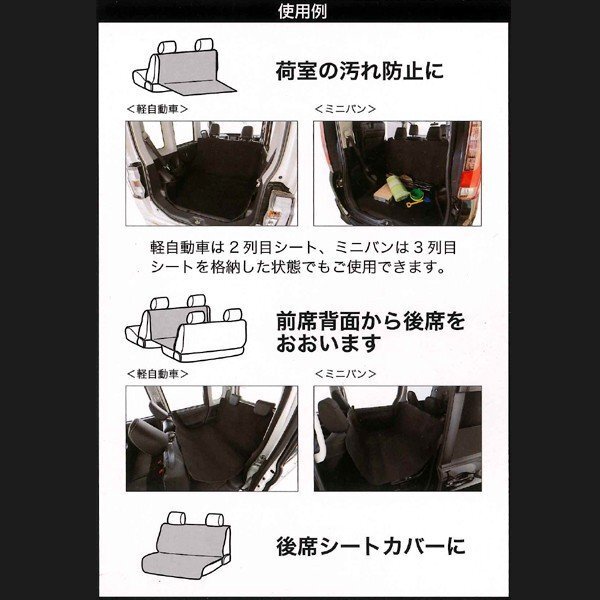 使用例

荷室の汚れ防止に

＜軽自動車＞

＜ミニバン＞

軽自動車は２列目シート、ミニバンは３列目シートを格納した状態でもご使用できます。

前席背面から後席をおおいます

＜軽自動車＞

＜ミニバン＞

後席シートカバーに