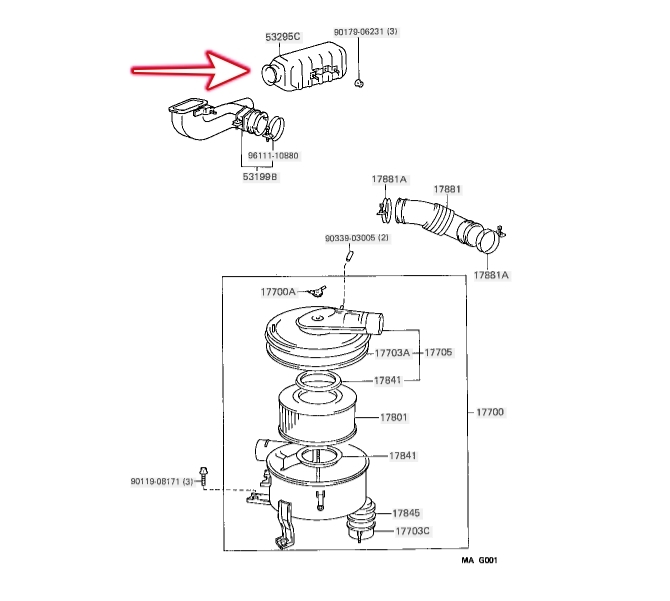 53295C
90179-06231 (3)
96111-10880
53199B
17881A
17881
90339-03005 (2)
17881A
17700A
17703A
17705
17841
17801
17700
17841
90119-08171 (3)
17845
17703C
MA G001