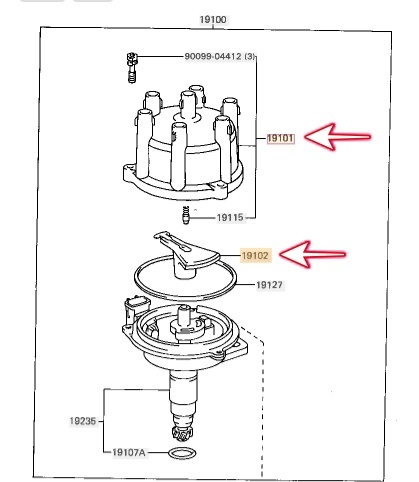 19100

90099-04412 (3)

19101

19115

19102

19127

19235

19107A